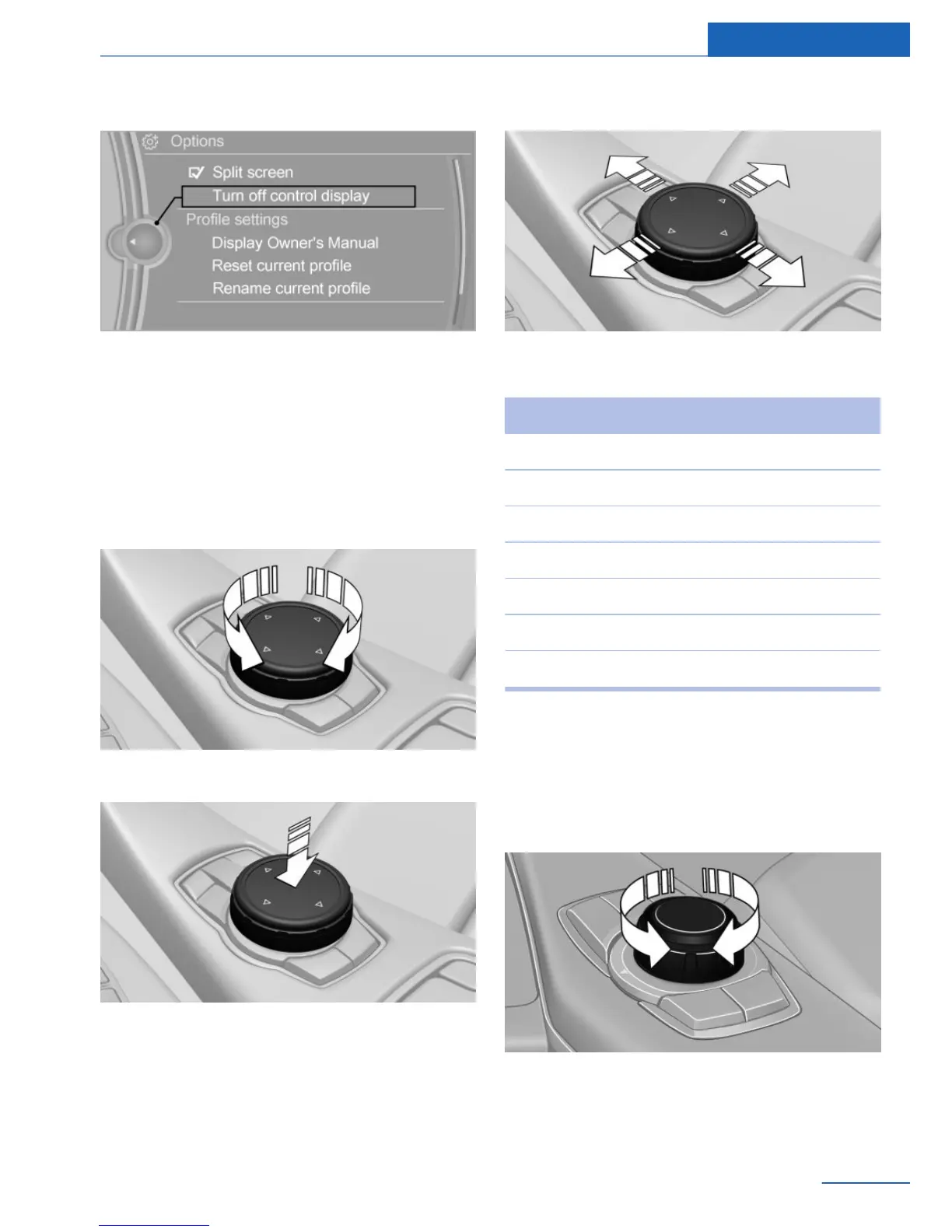 Options

Split screen

Turn off control display

Profile settings

Display Owner's Manual

Reset current profile

Rename current profile