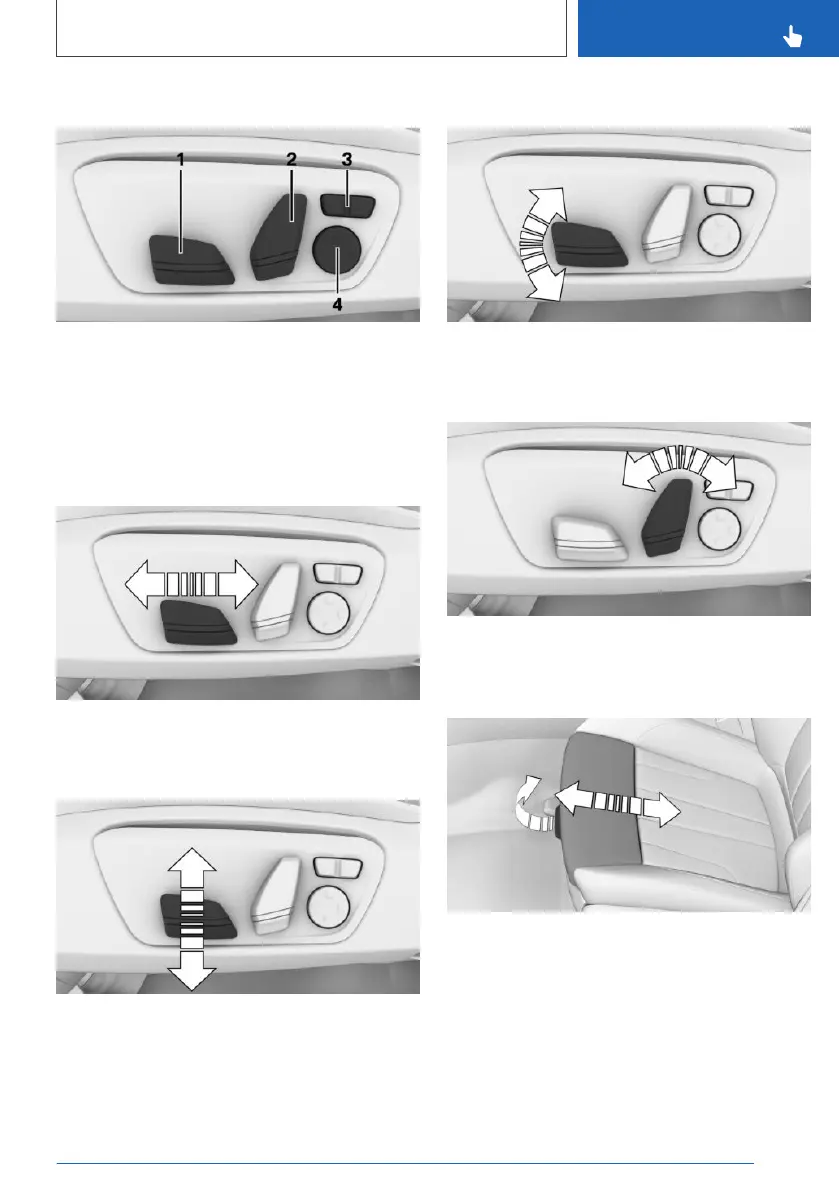 1
2
3
4