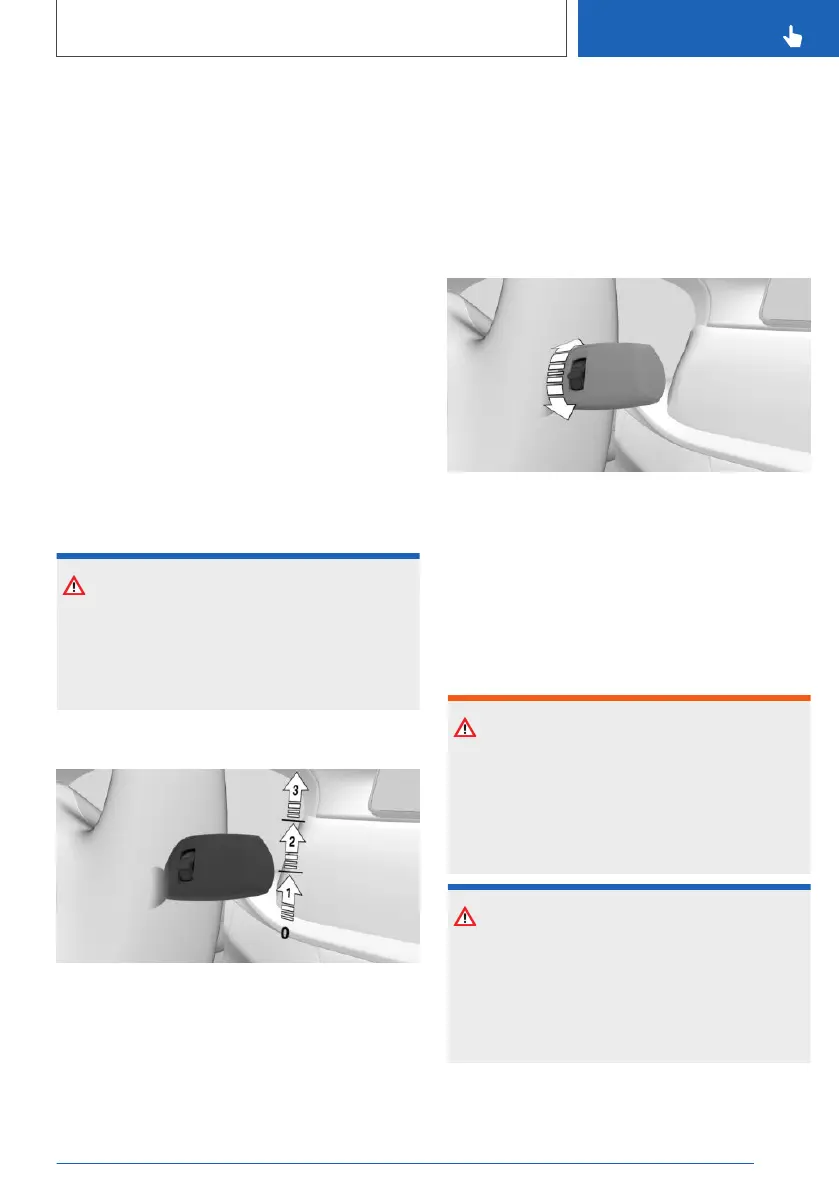 3
2
1
0