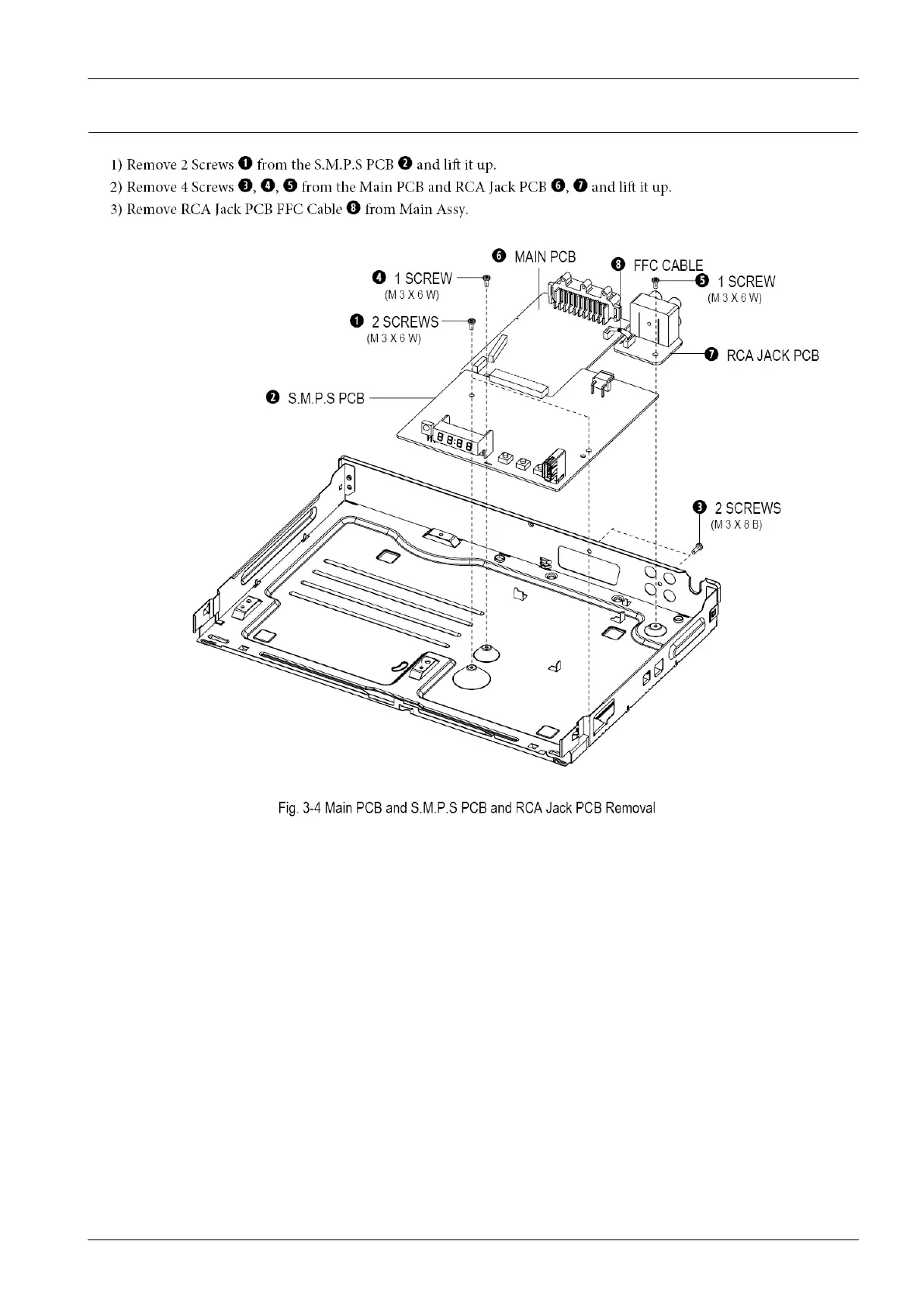 1) Remove 2 Screws ❶ from the S.M.P.S PCB ❷ and lift it up.
2) Remove 4 Screws ❸, ❹, ❺ from the Main PCB and RCA Jack PCB ❻, ❼ and lift it up.
3) Remove RCA Jack PCB FFC Cable ❽ from Main Assy.

❻ MAIN PCB

❽ FFC CABLE

❹ 1 SCREW
(M 3 X 6 W)

❺ 1 SCREW
(M 3 X 6 W)

❶ 2 SCREWS
(M 3 X 6 W)

❼ RCA JACK PCB

❷ S.M.P.S PCB

❸ 2 SCREWS
(M 3 X 8 B)

Fig. 3-4 Main PCB and S.M.P.S PCB and RCA Jack PCB Removal