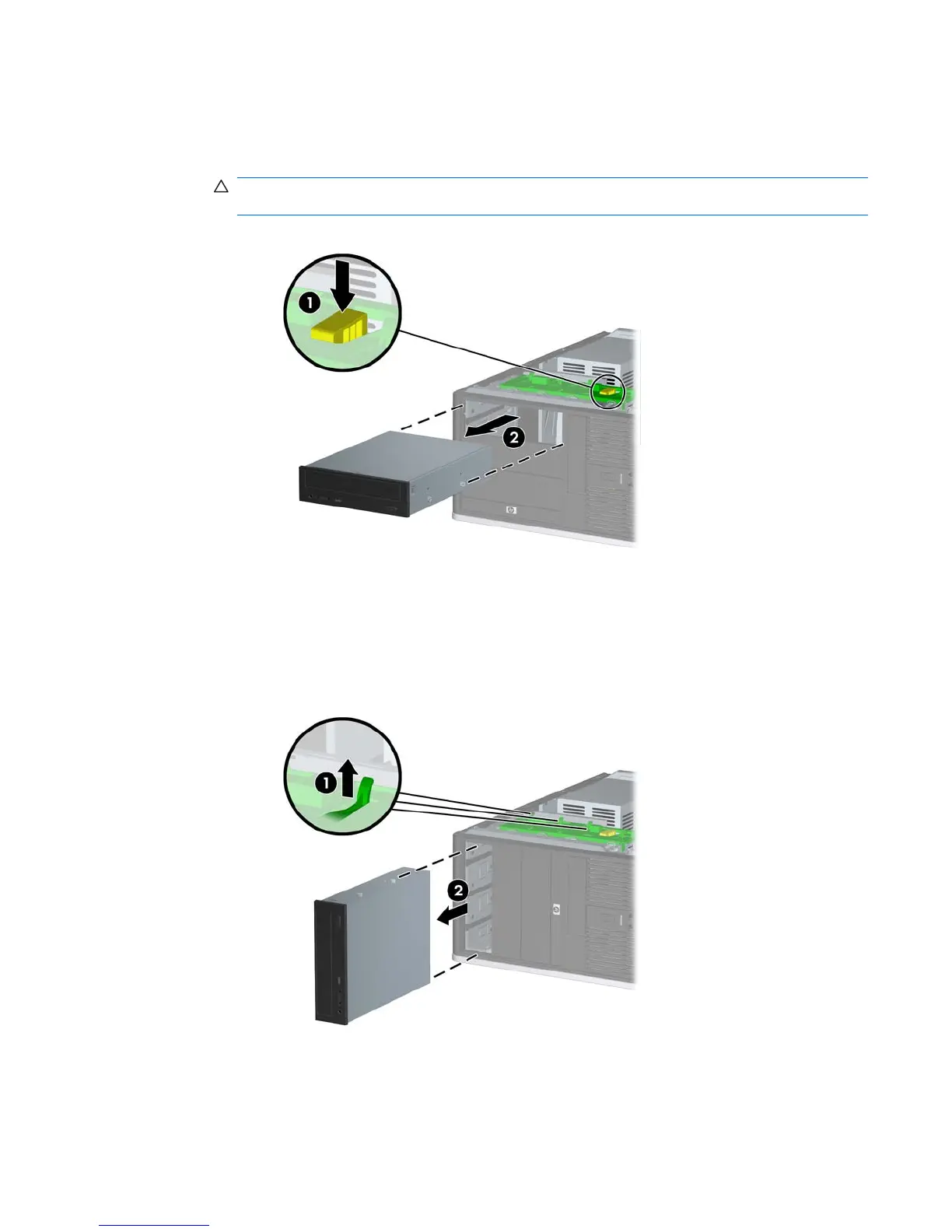 1

2

1

2