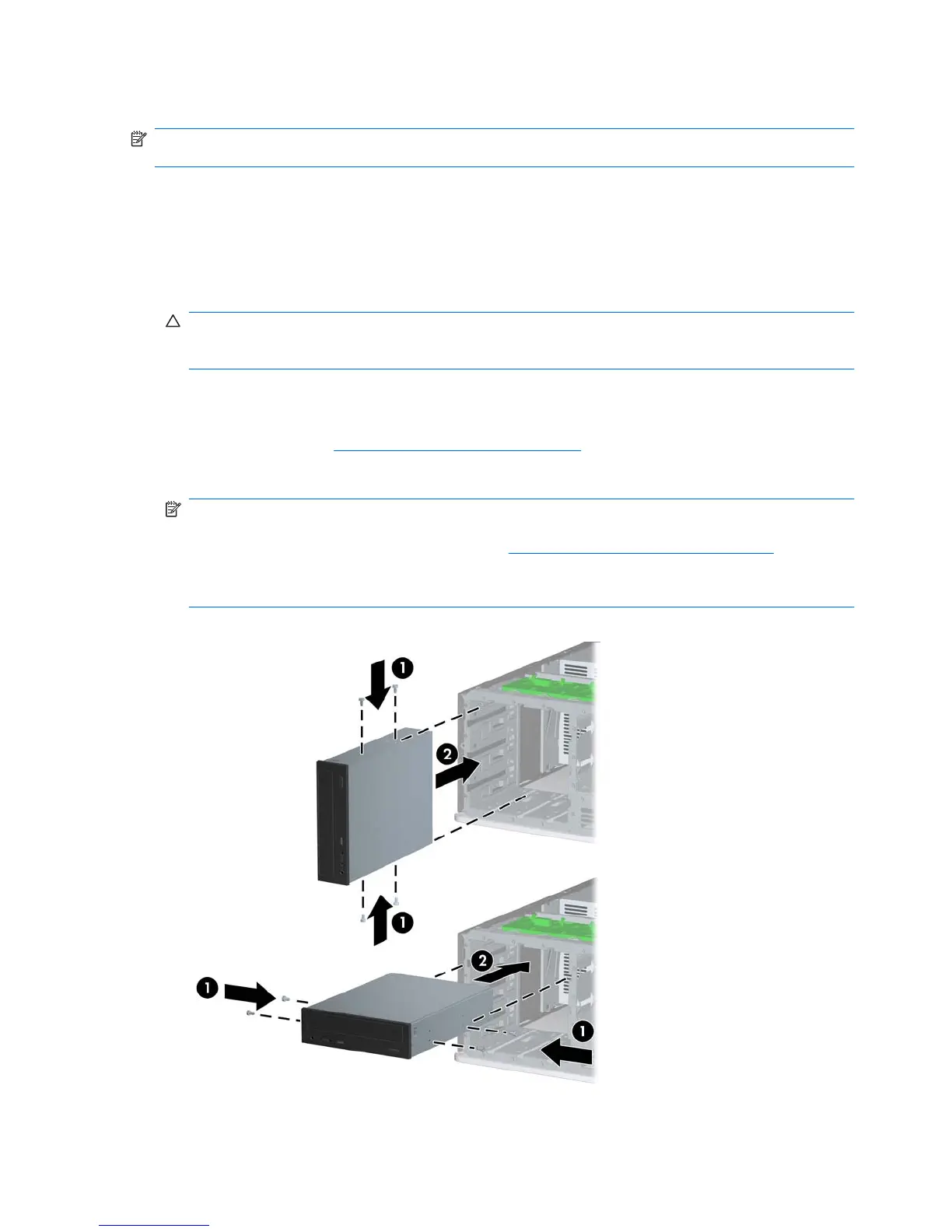 1

2

1

1

2

1