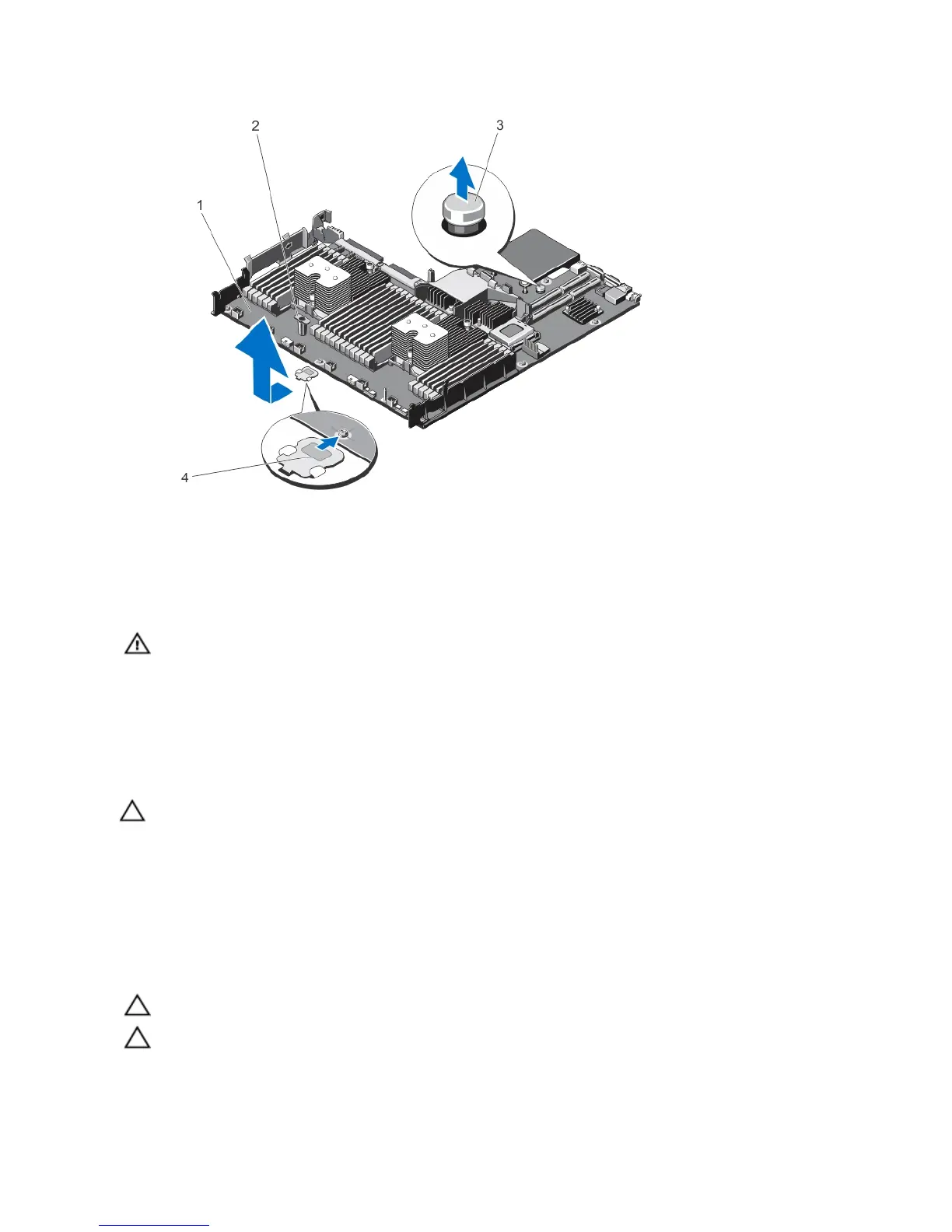 2
3
1
4