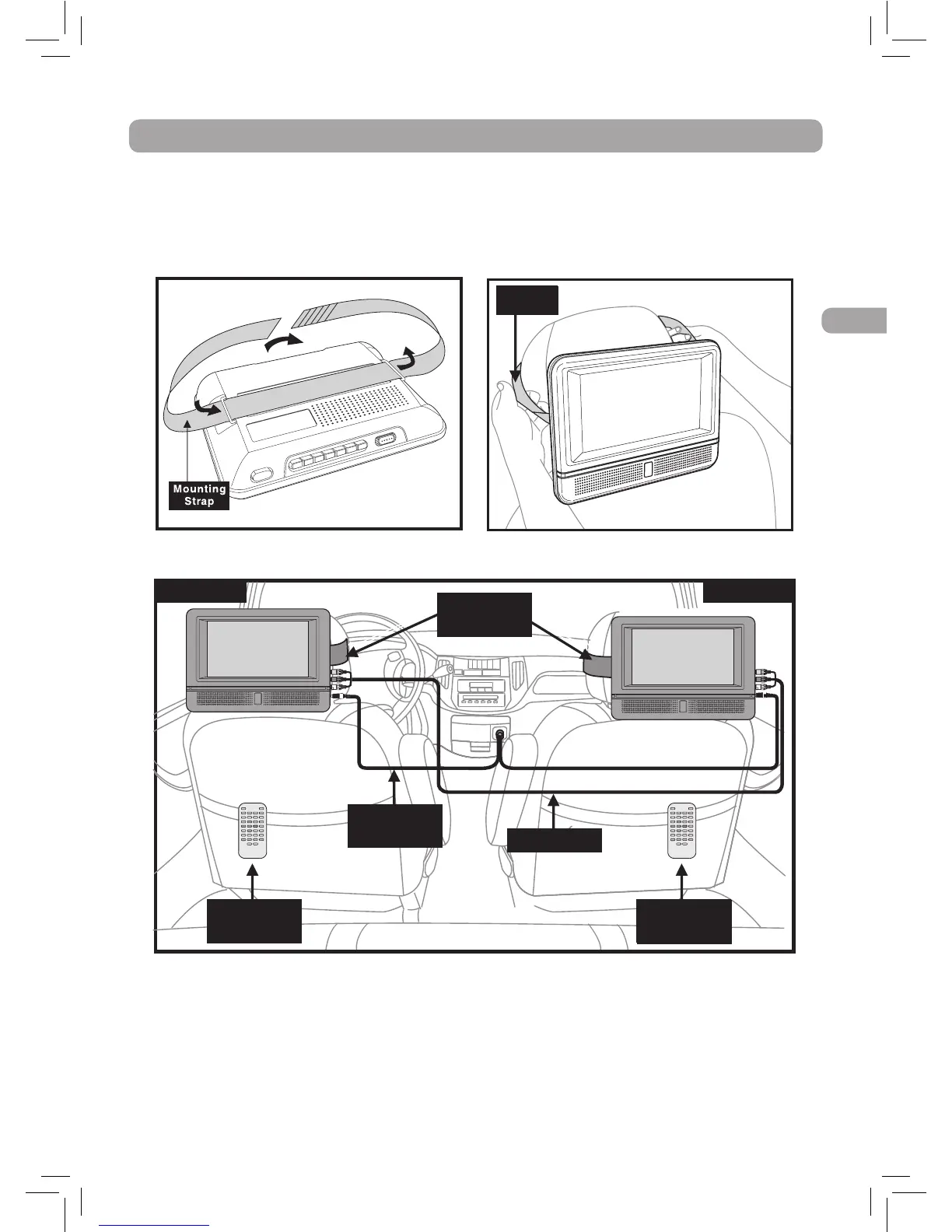 Mounting Strap