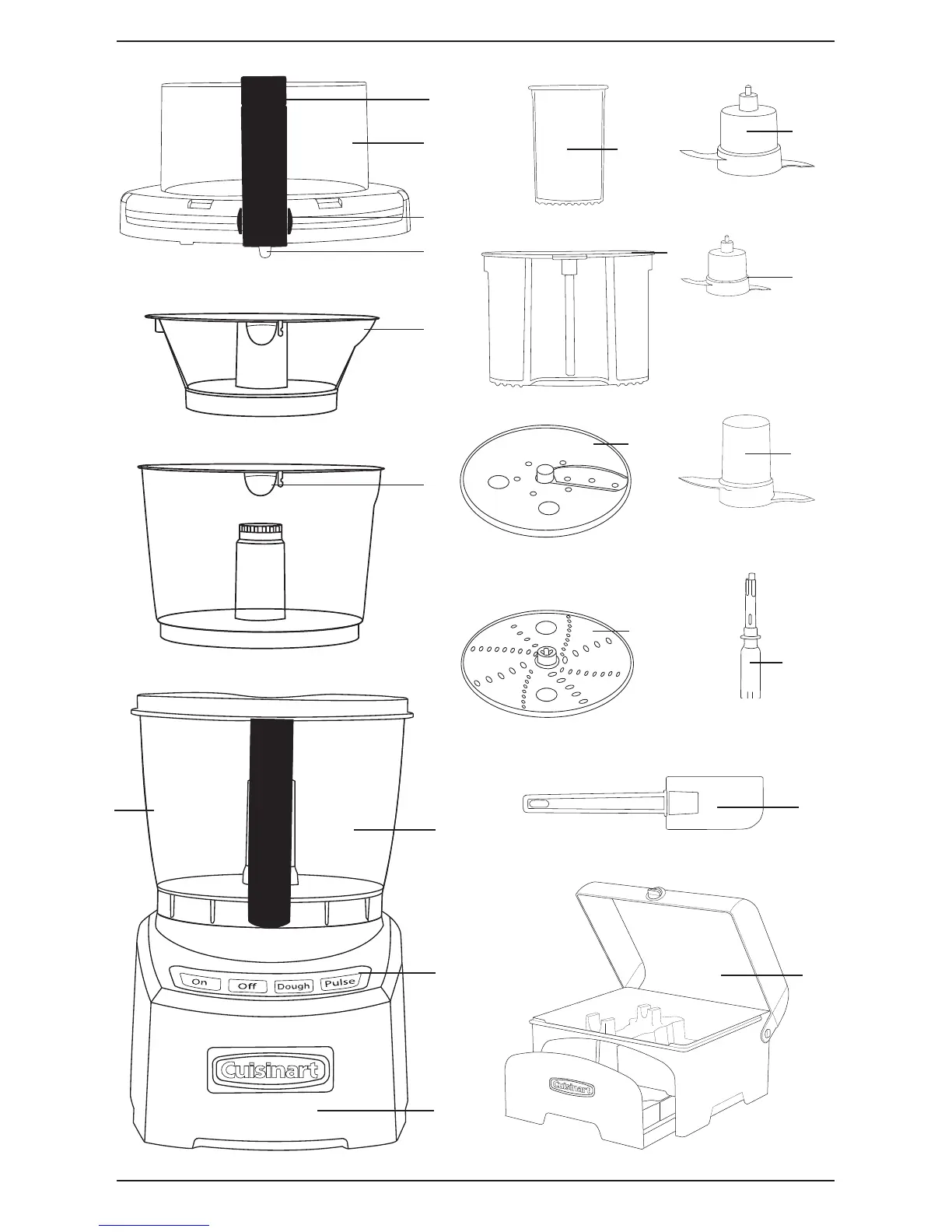 On Off Dough Pulse

Cuisinart

Cuisinart