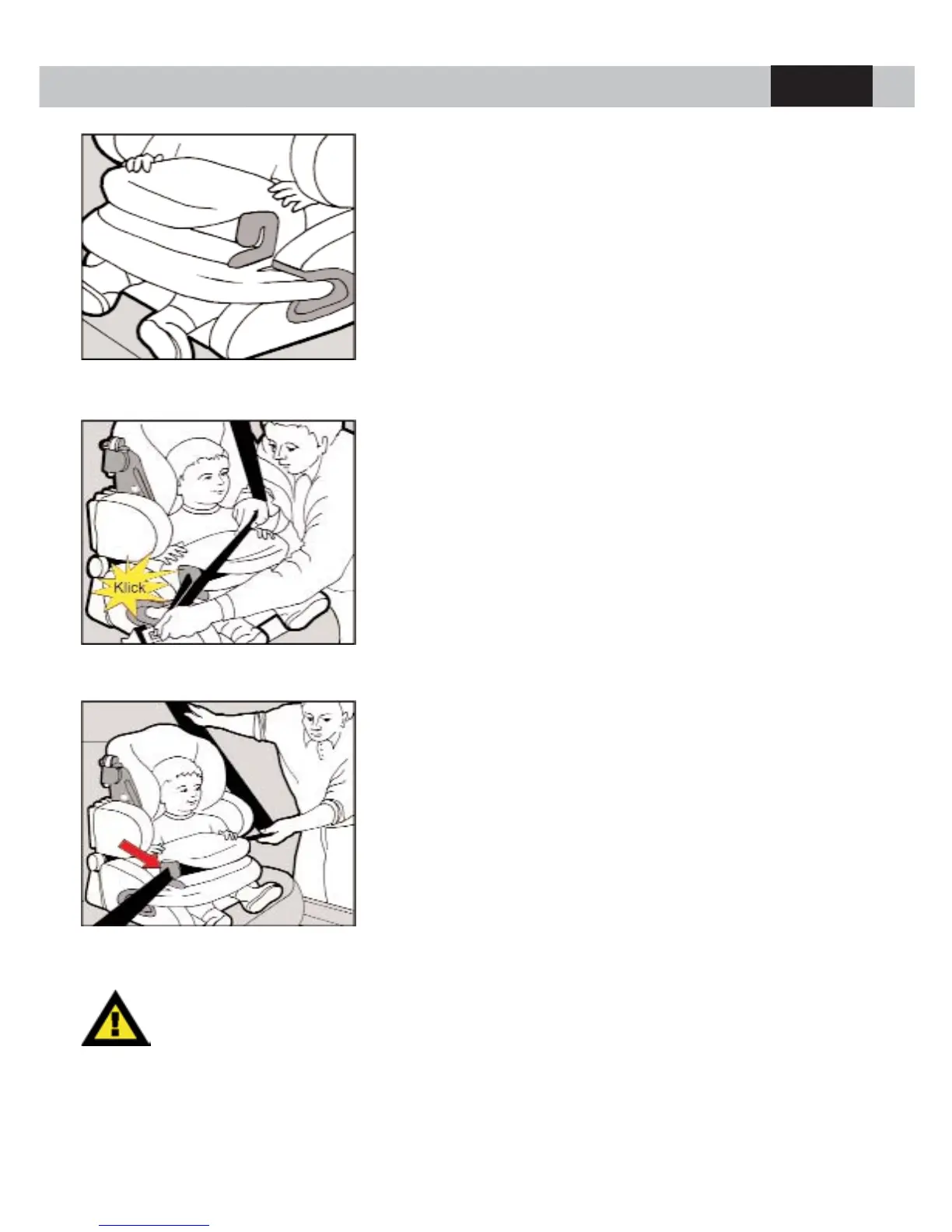 Klick