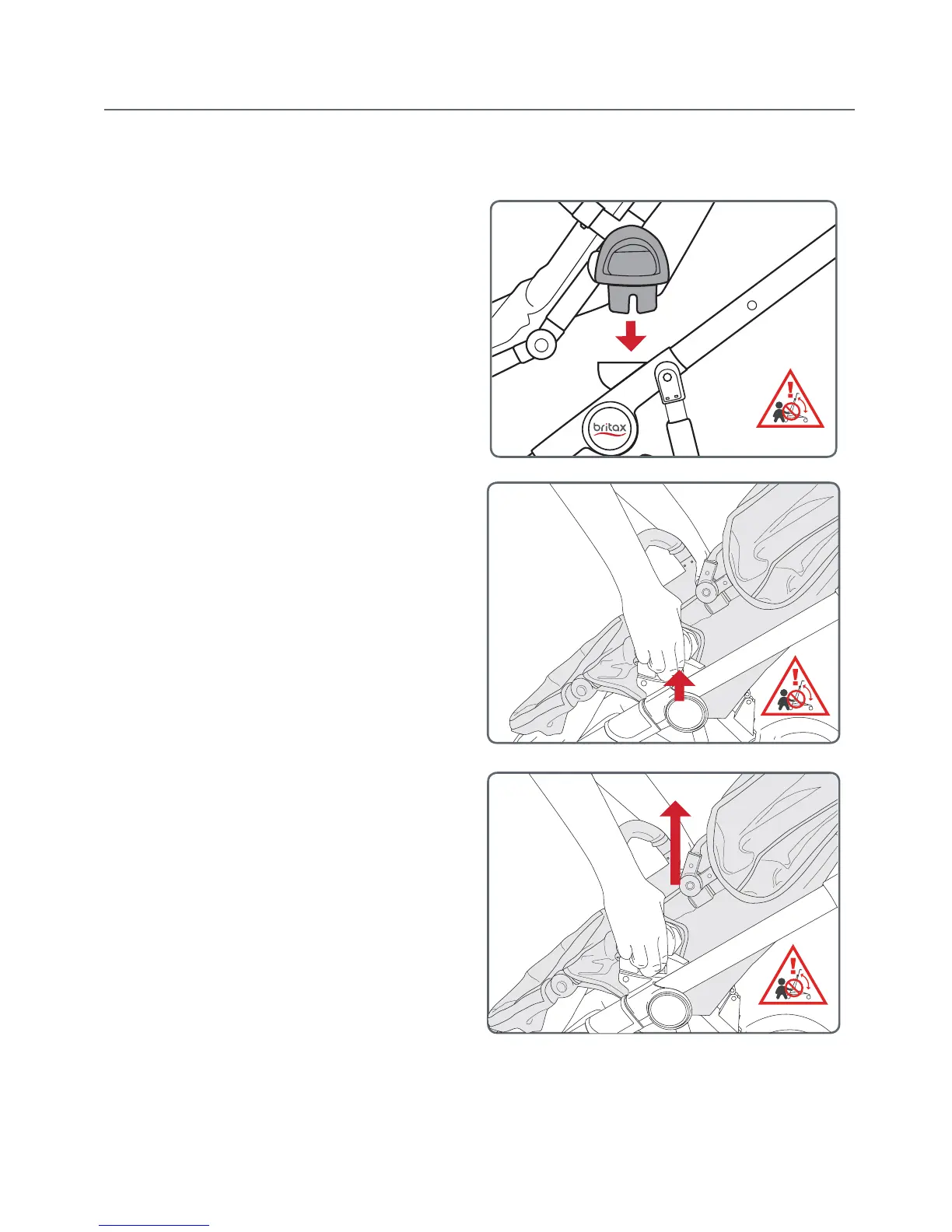 britax