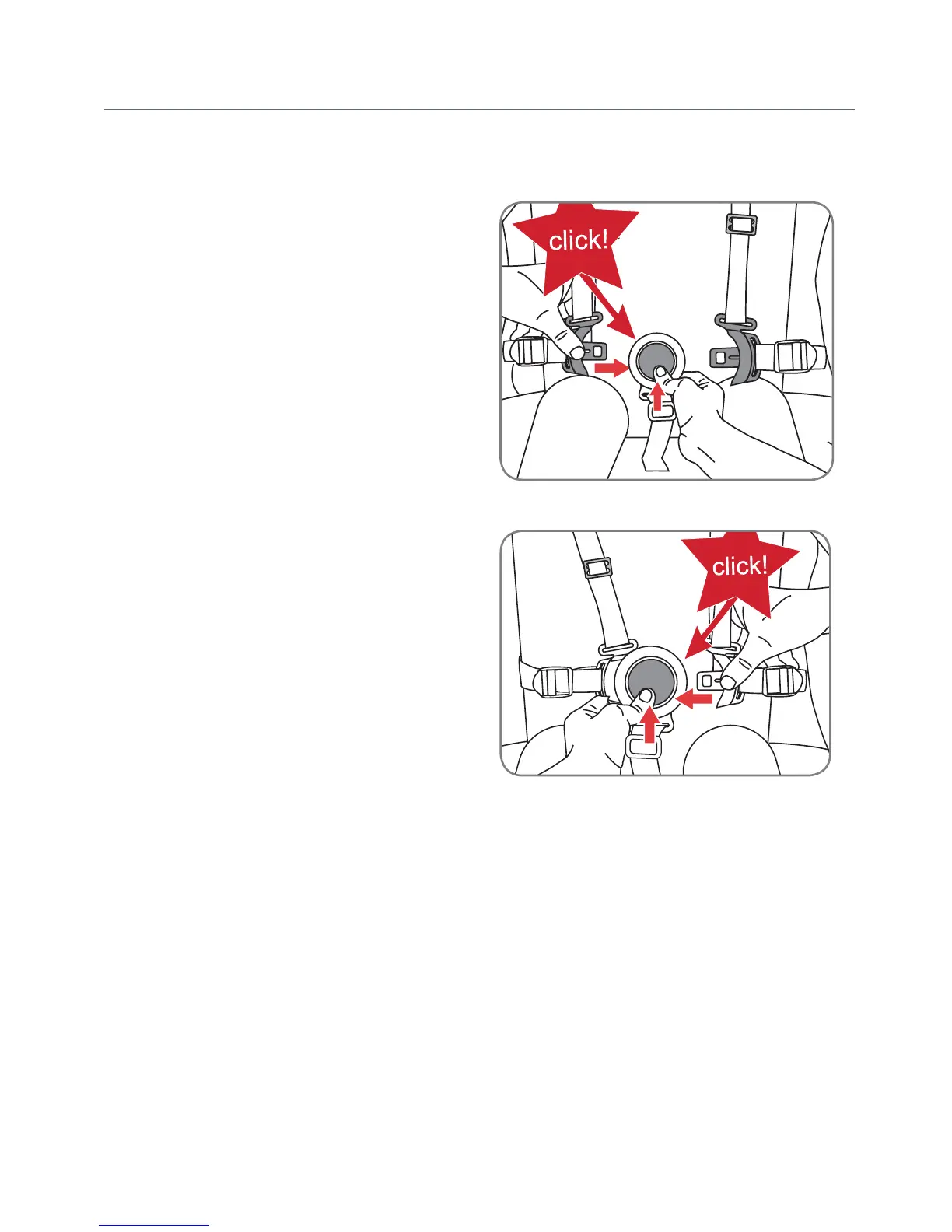 click!

click!