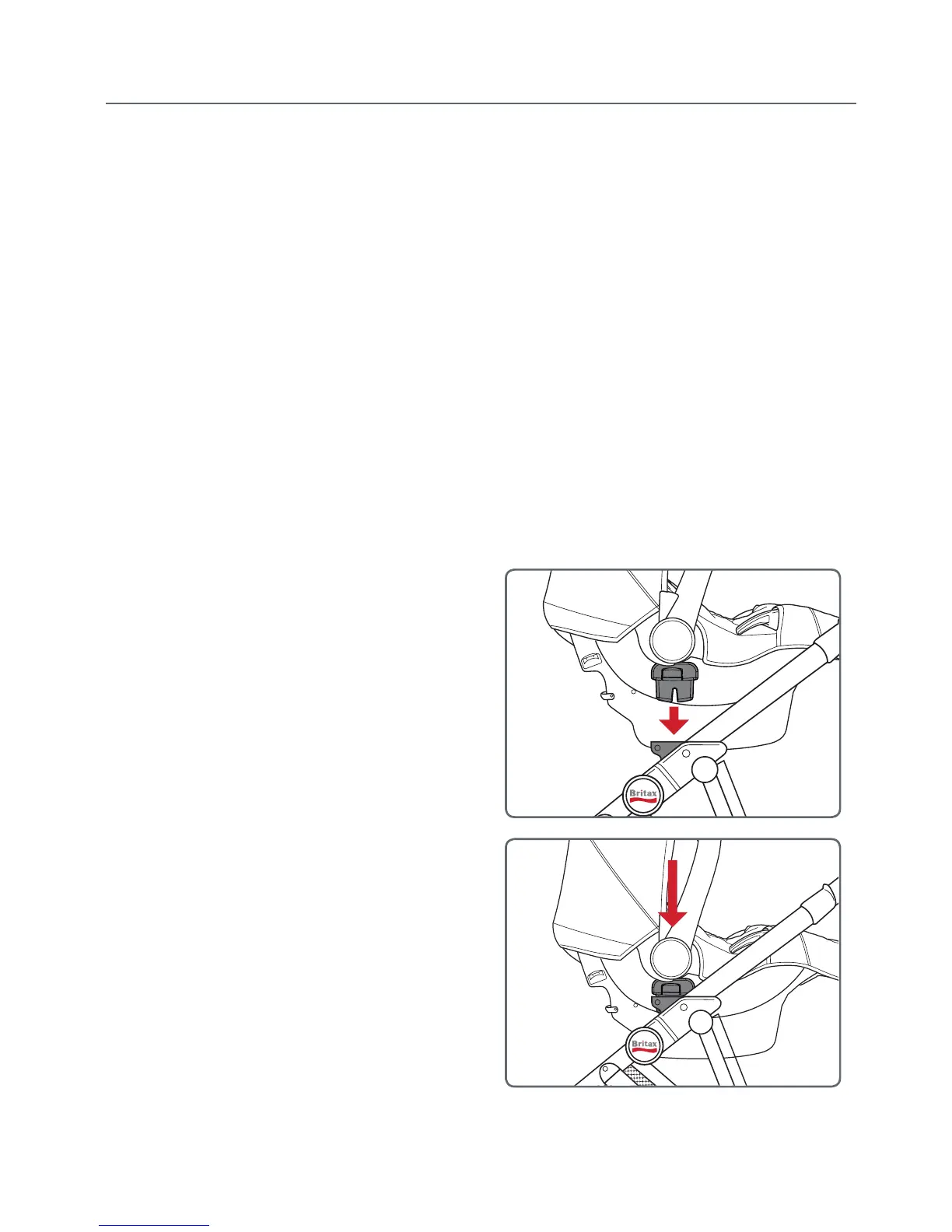 Britax

Britax