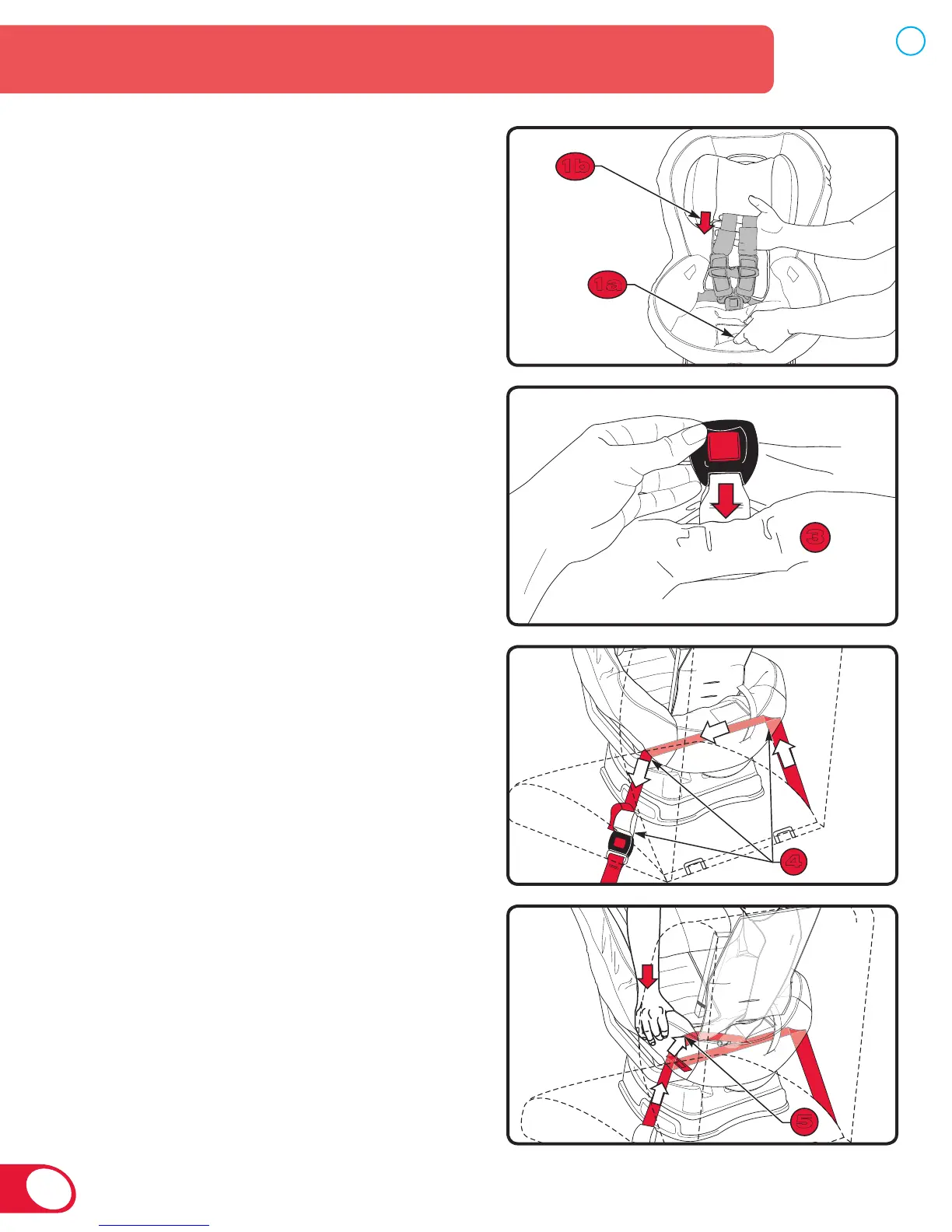 1b

1a

3

4

5