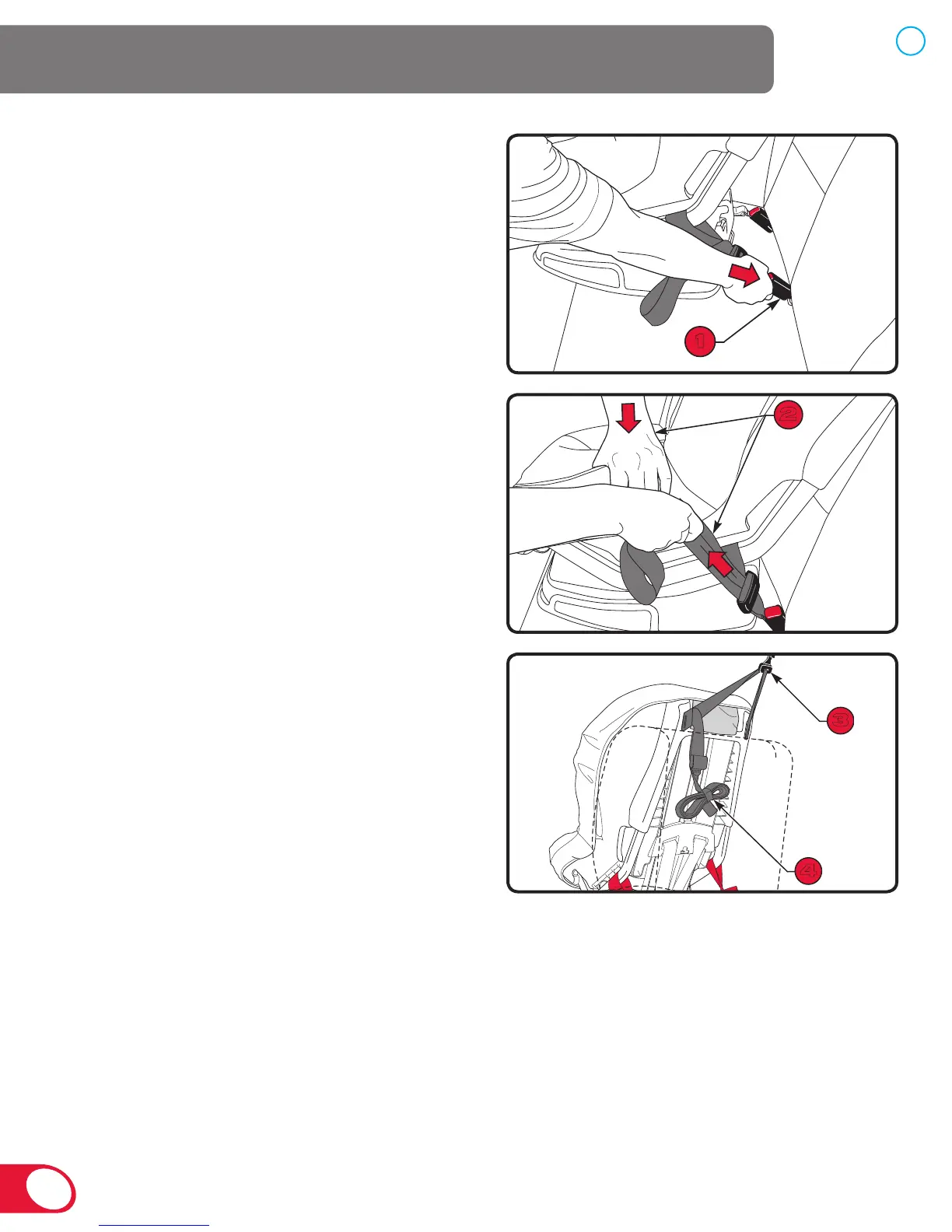 1

2

3

4