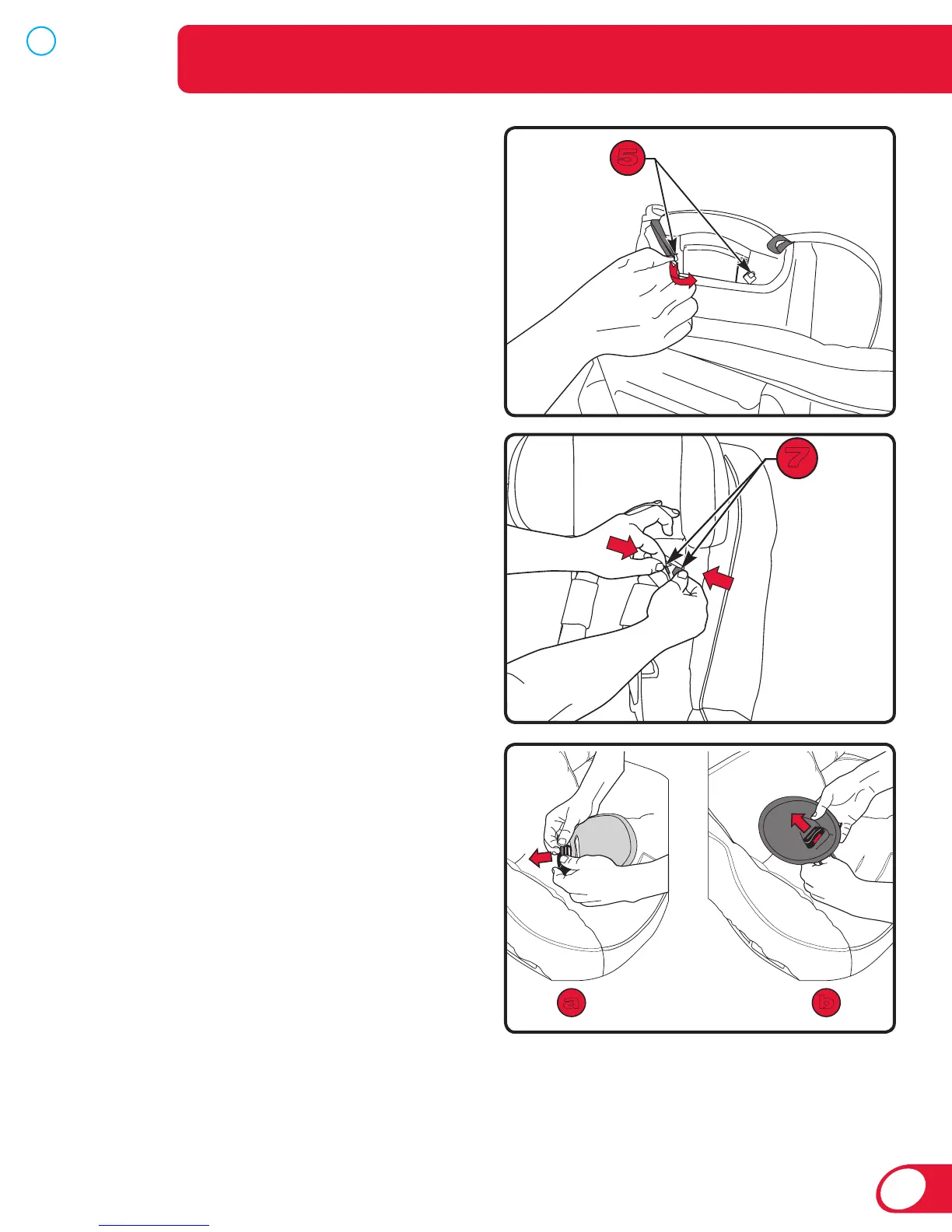 5

7

a

b