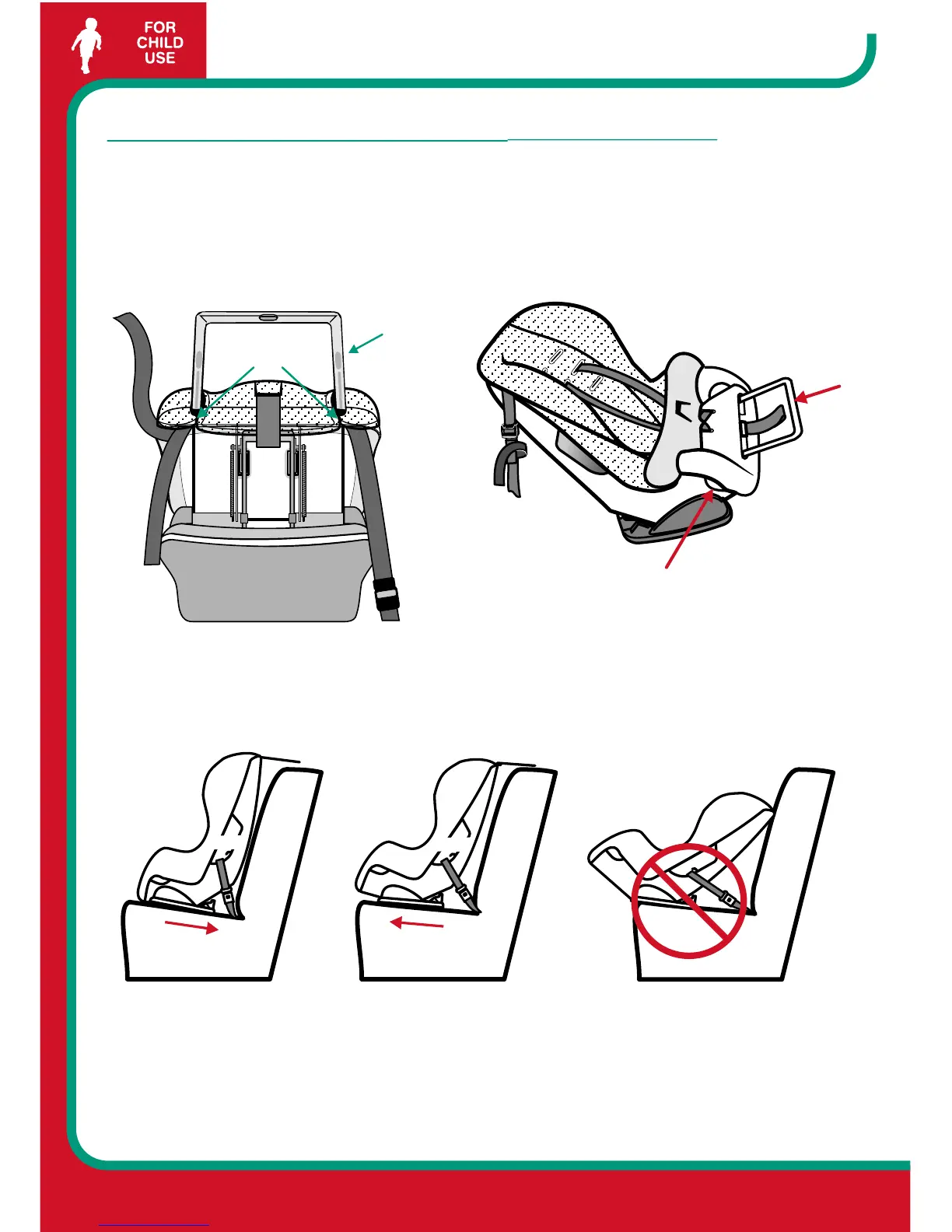 FOR CHILD USE