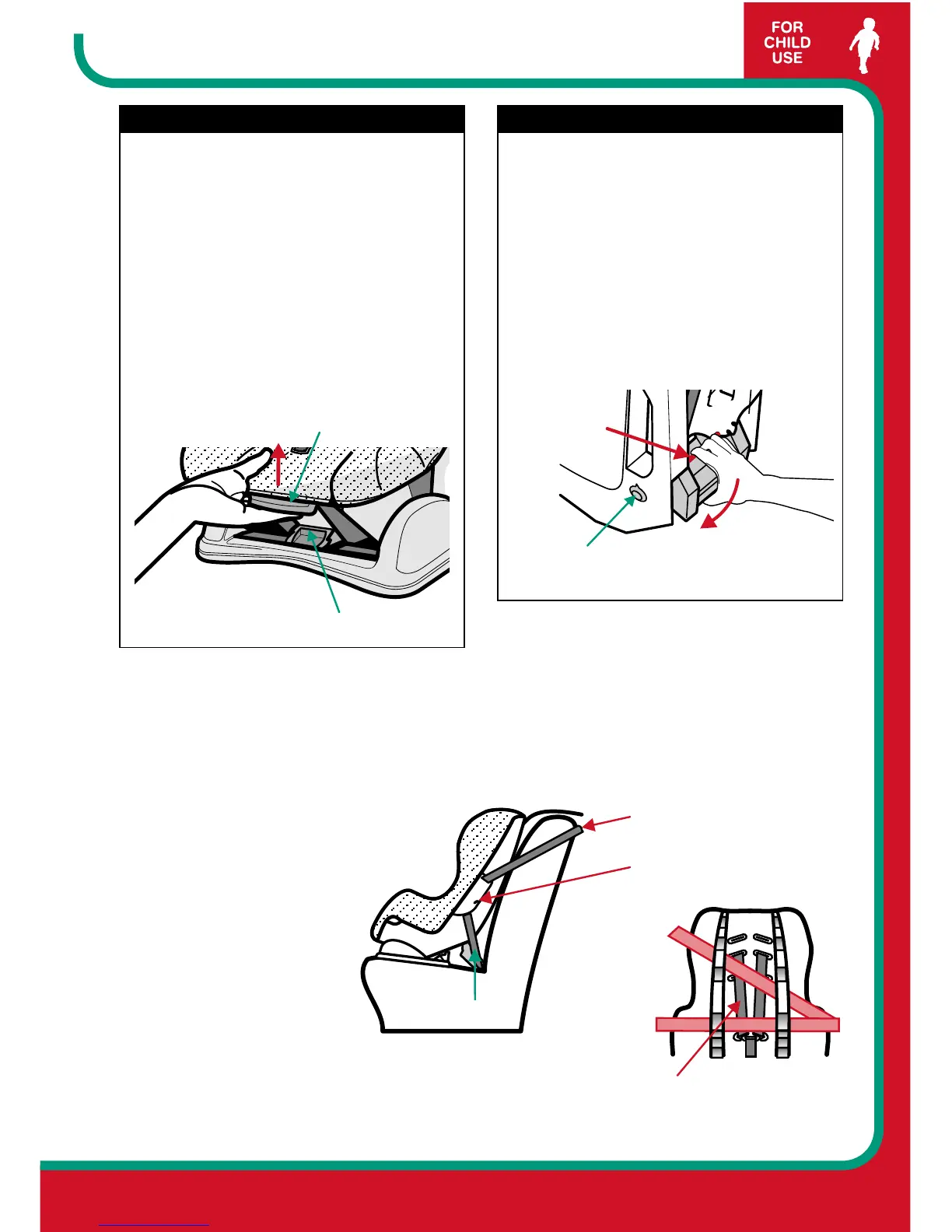 FOR CHILD USE