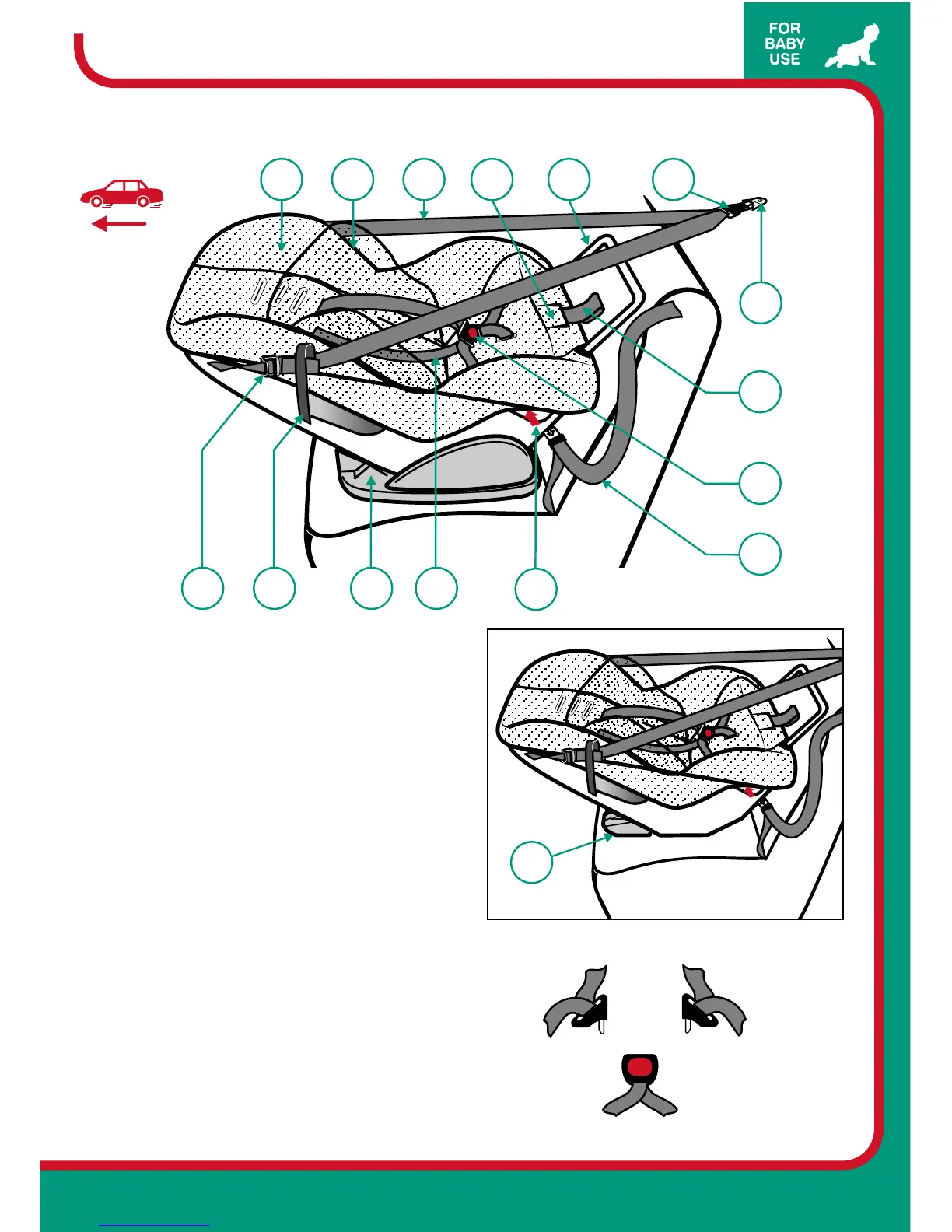 FOR BABY USE