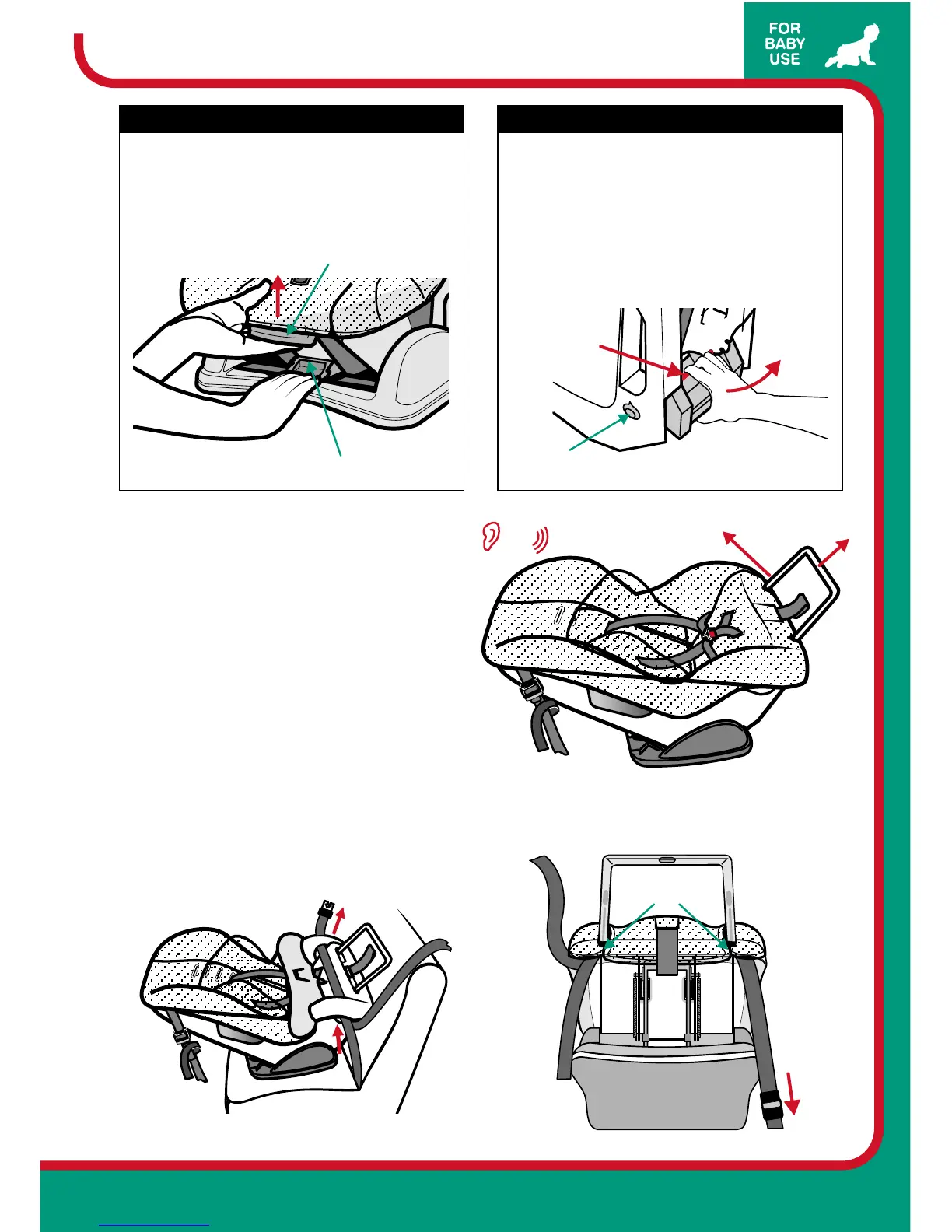 FOR BABY USE