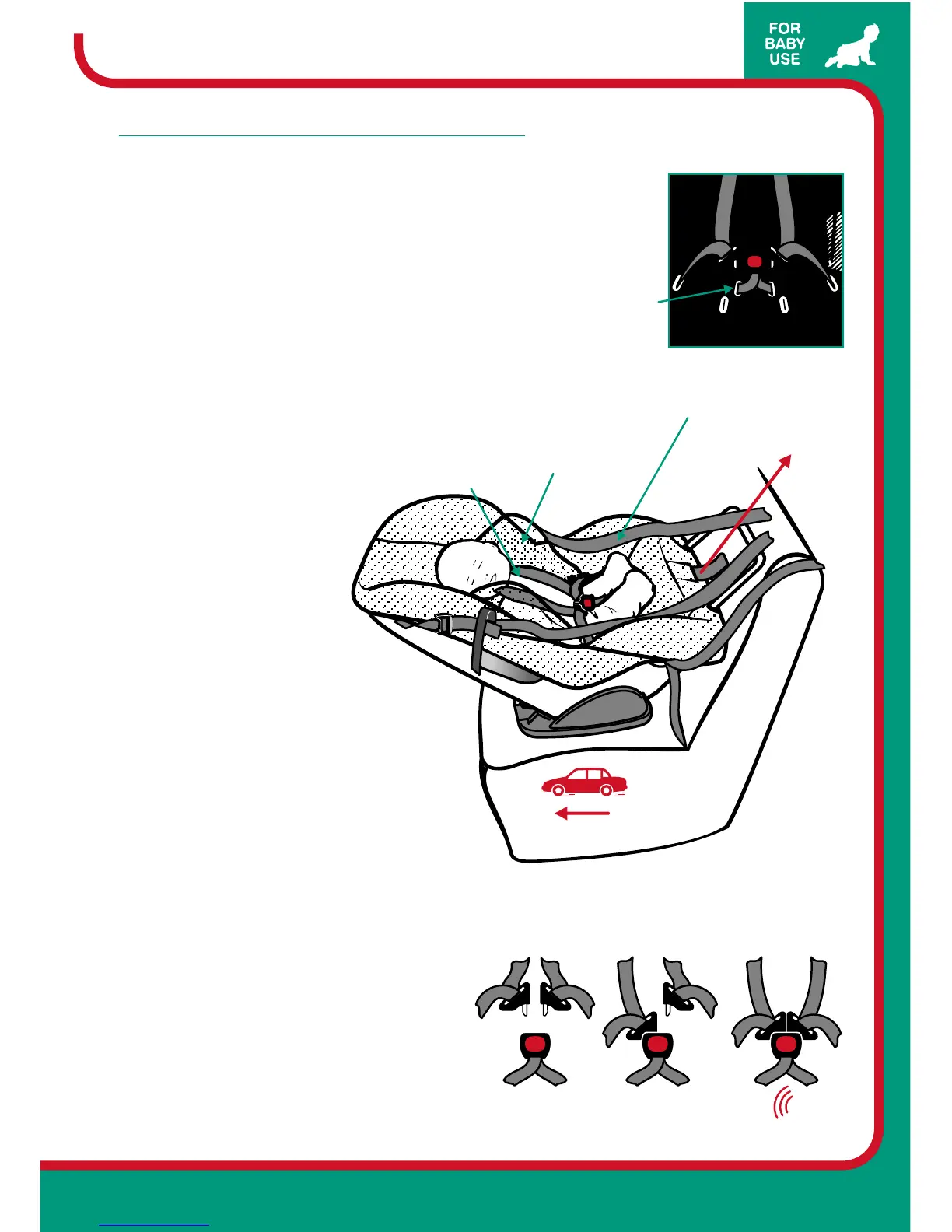 FOR BABY USE