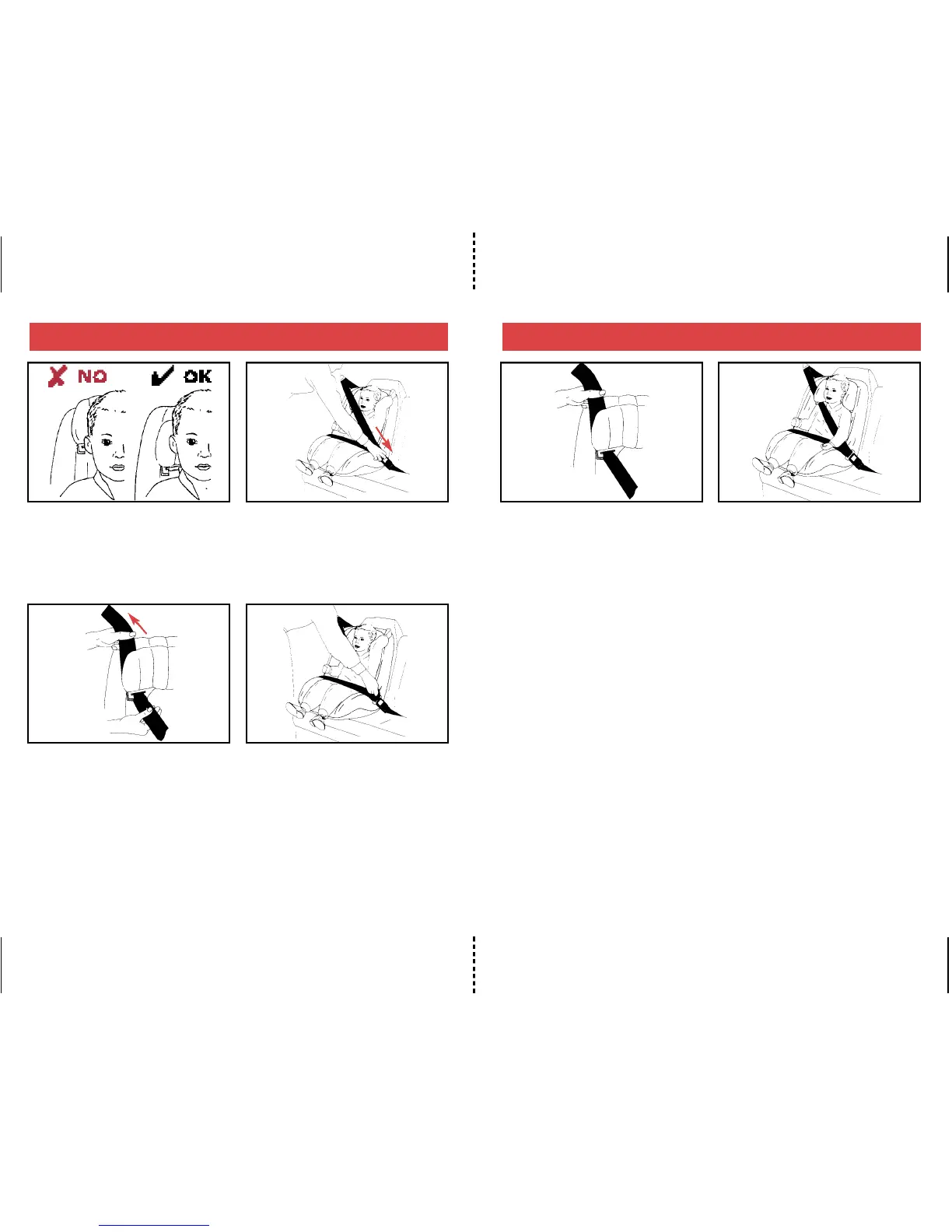 NO

OK