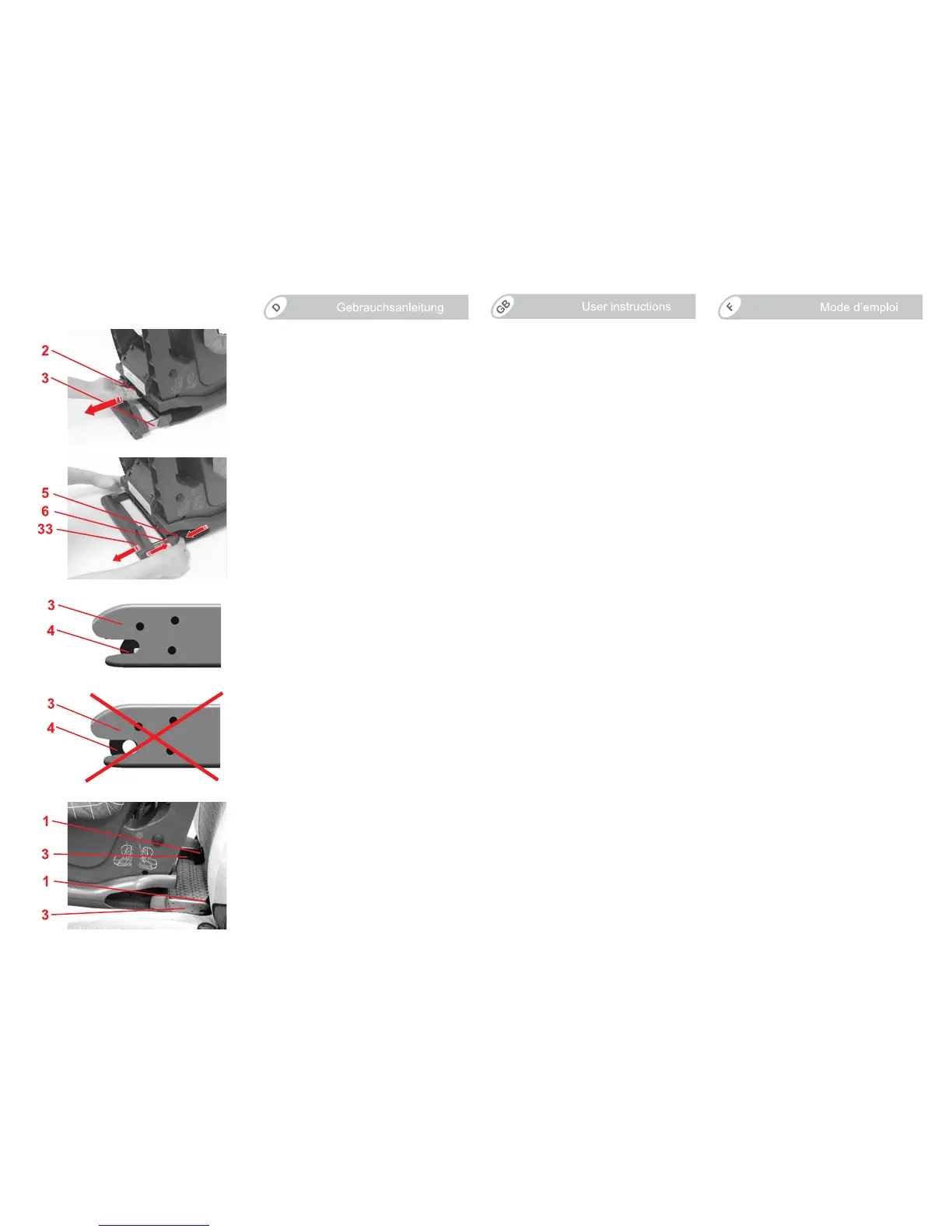 D Gebrauchsanleitung

GB User instructions

F Mode d'emploi

2
3

5
6
33

3
4

3
4

1
3
1
3