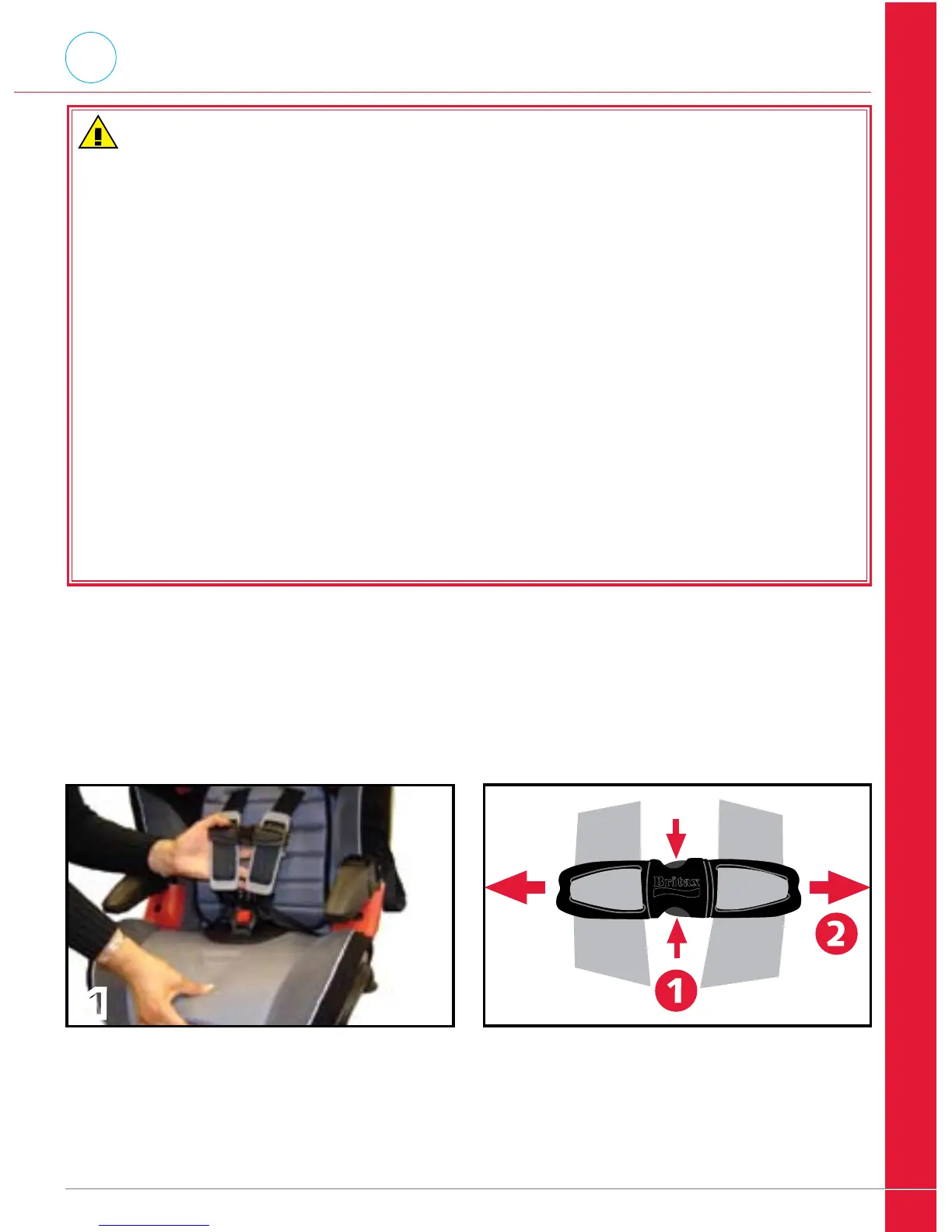 1

Britax

1

2