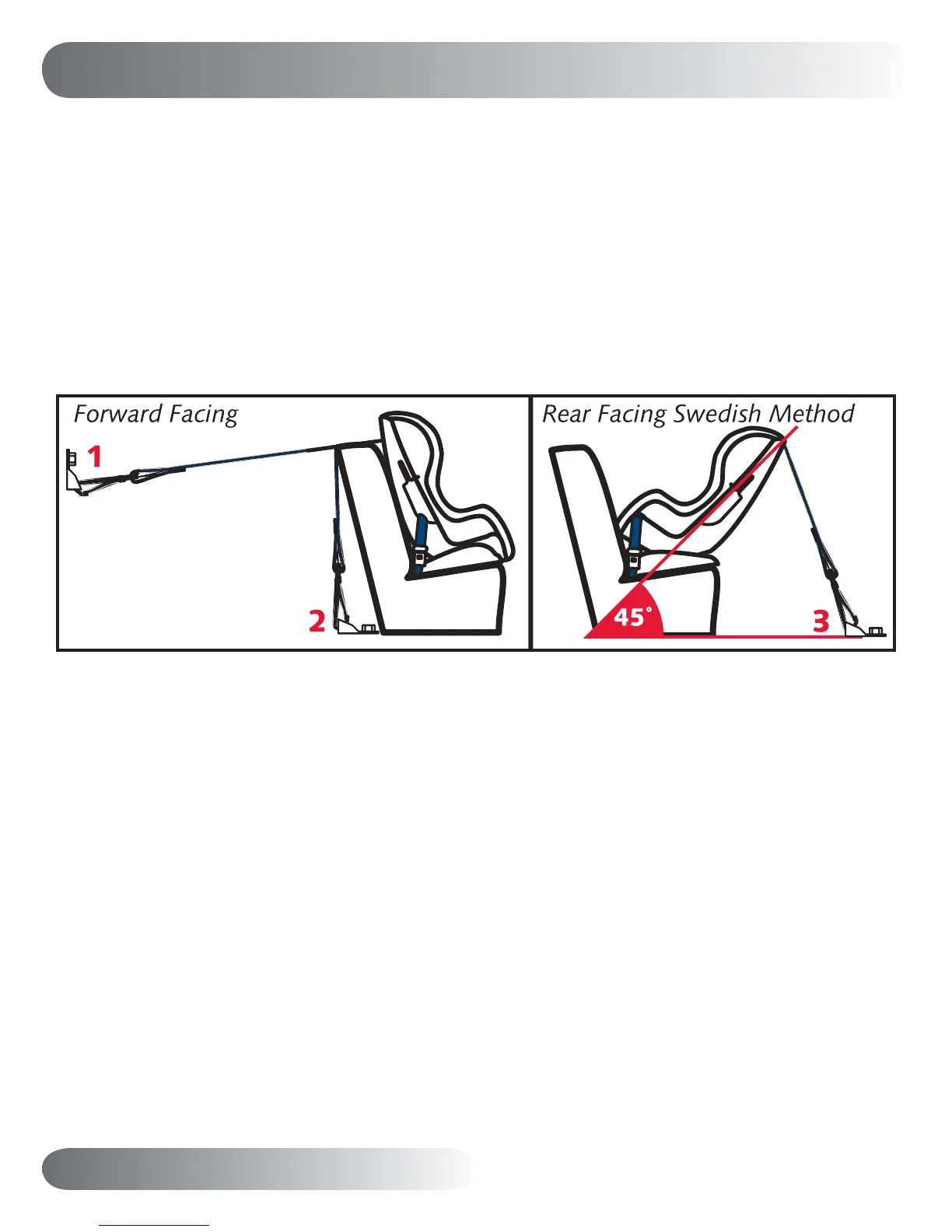 Forward Facing

1

2

Rear Facing Swedish Method

45°

3