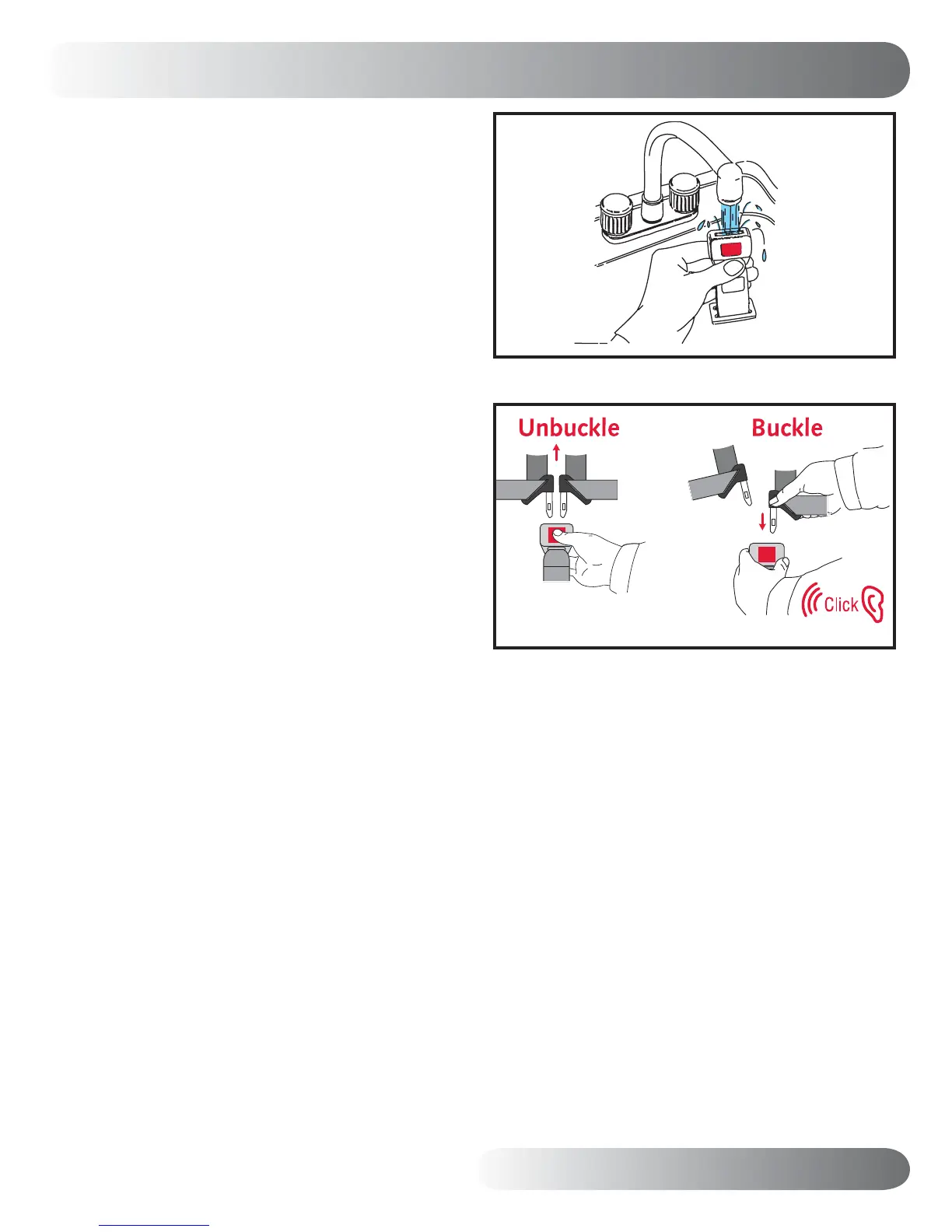 Unbuckle

Buckle

Click