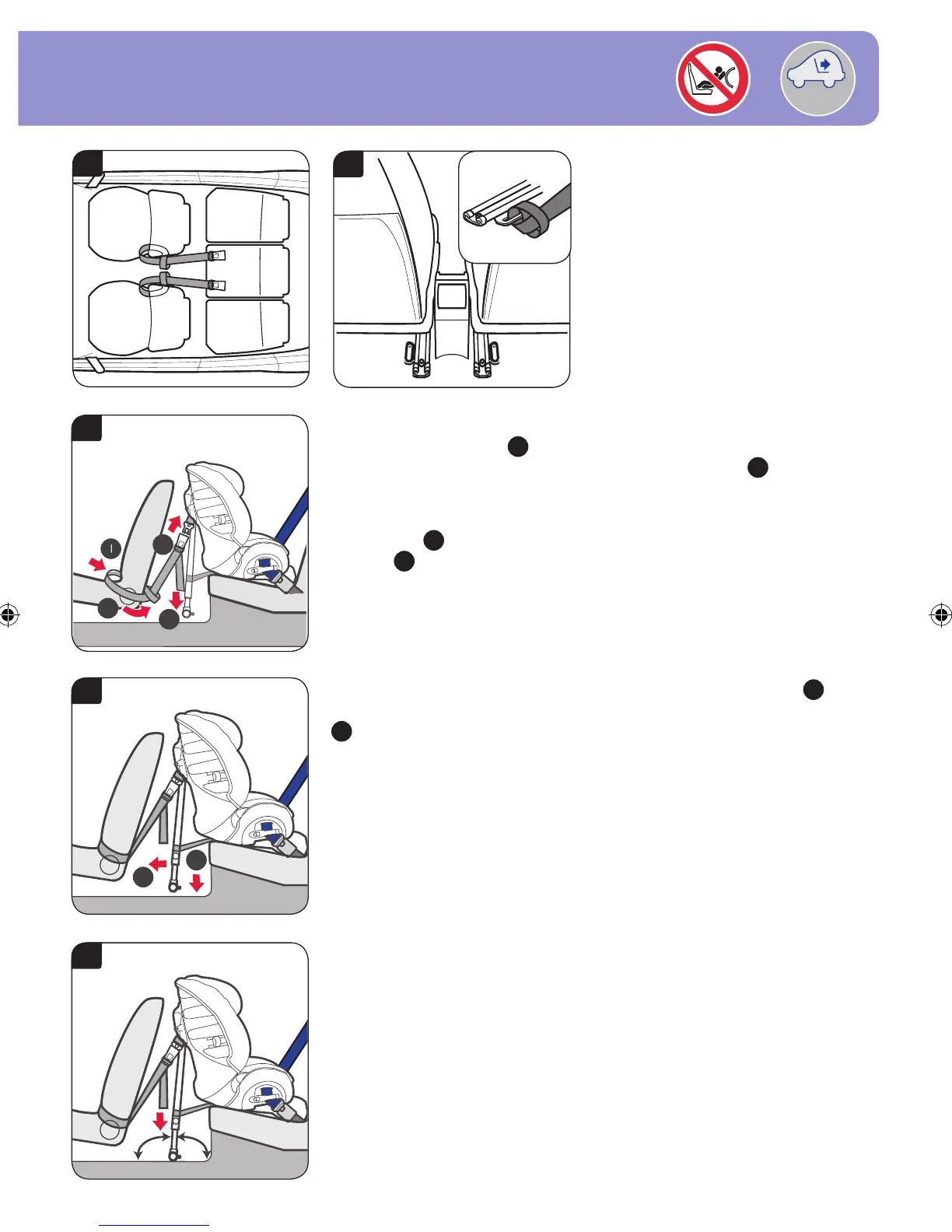 1