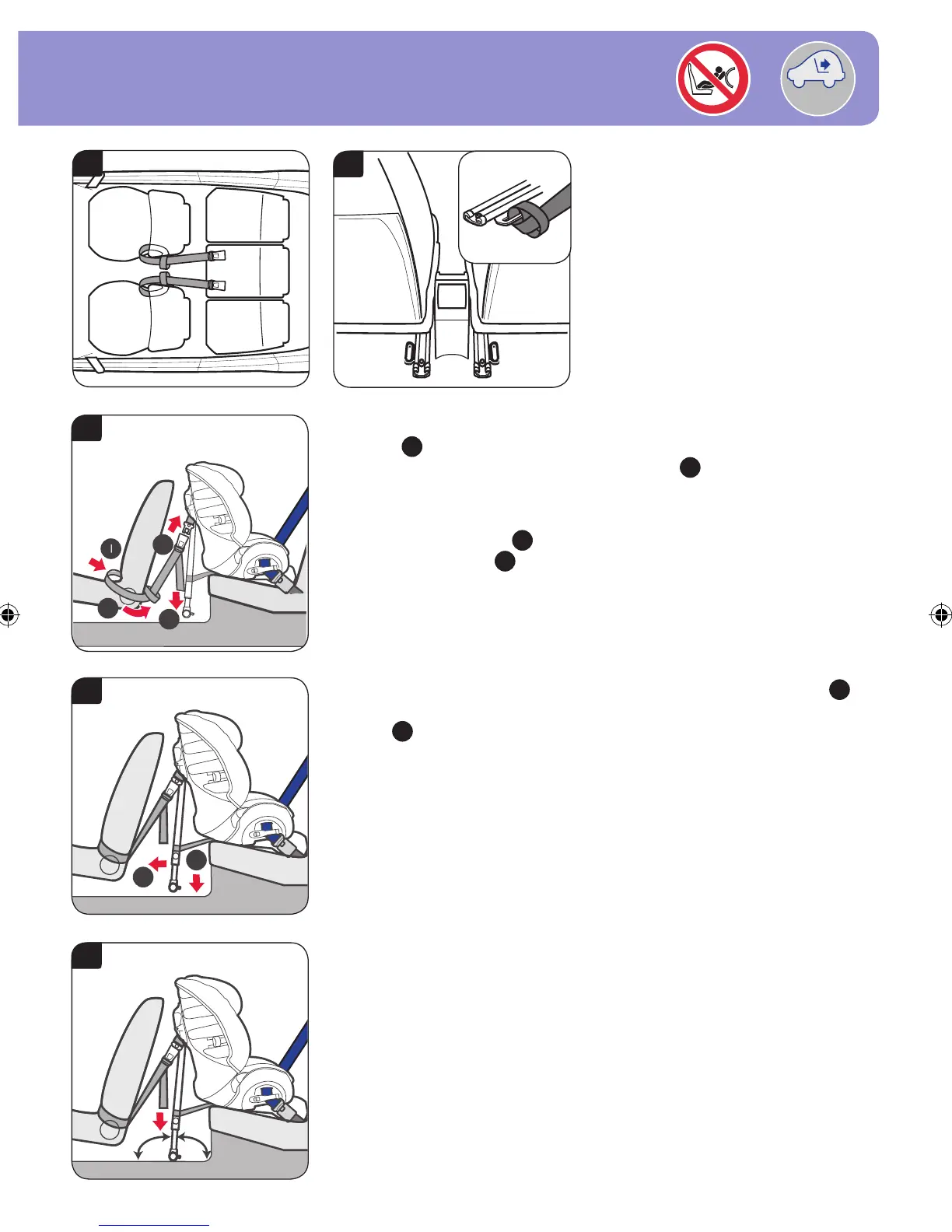 1