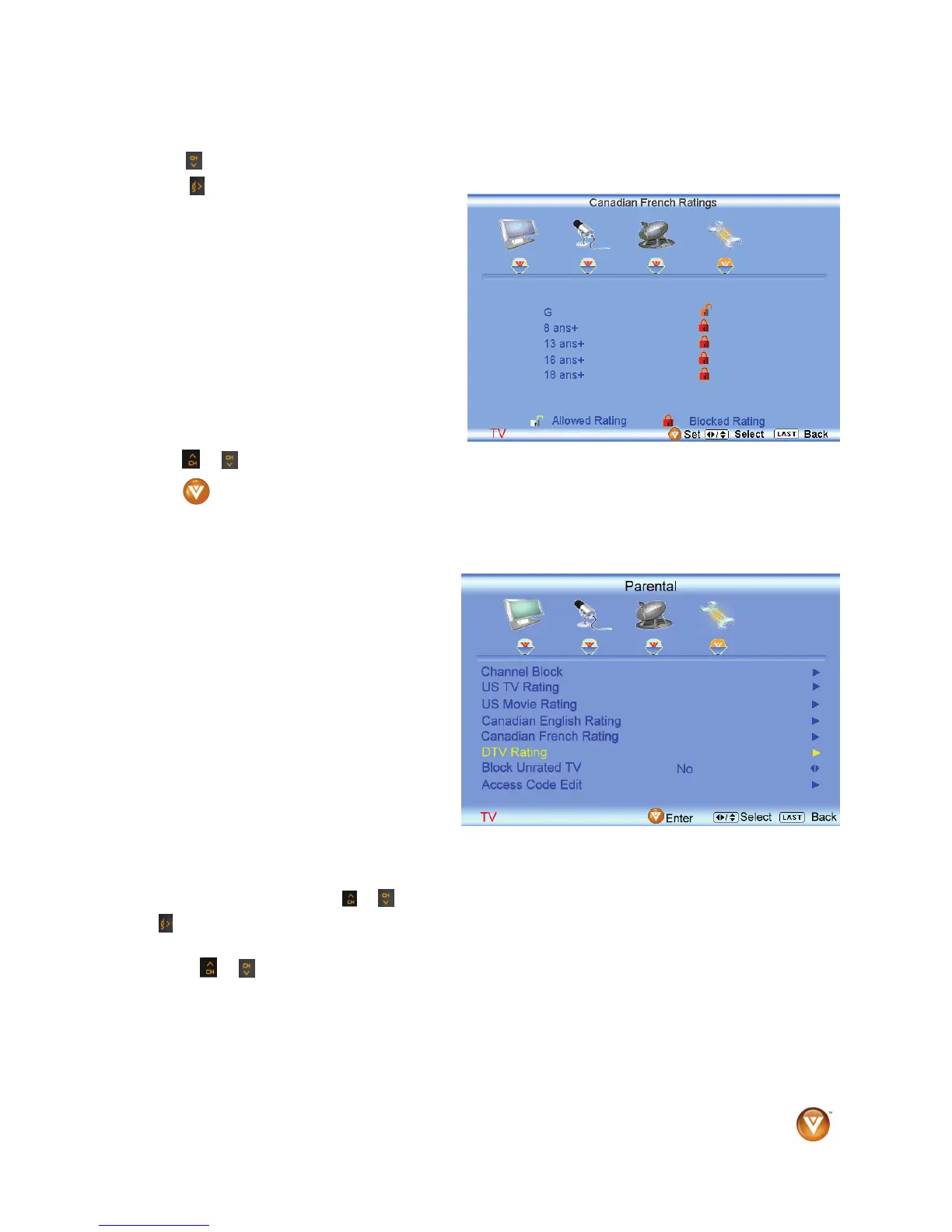 Canadian French Ratings

G
8 ans+
13 ans+
16 ans+
18 ans+

Allowed Rating
Blocked Rating
TV
Set
Select
LAST
Back

Parental

Channel Block
US TV Rating
US Movie Rating
Canadian English Rating
Canadian French Rating
DTV Rating
Block Unrated TV
No
Access Code Edit

TV
Enter
Select
LAST
Back