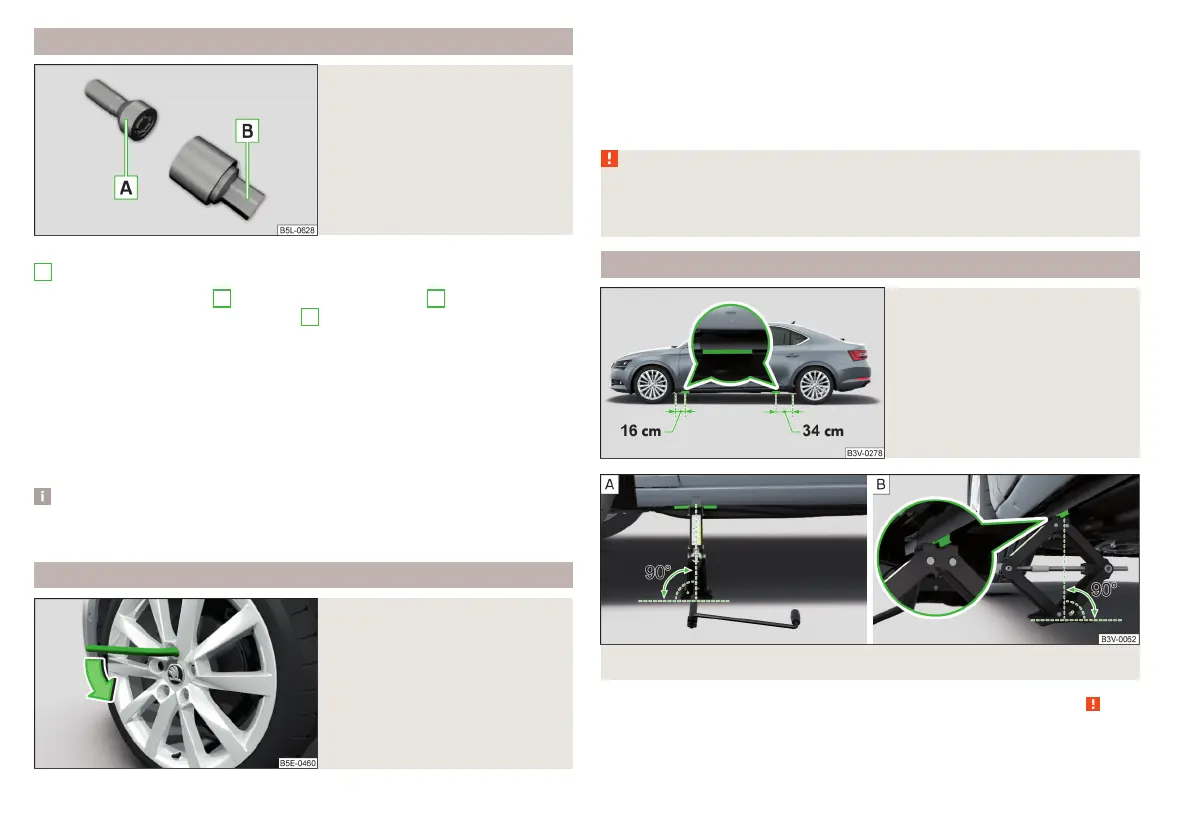 A

B

B5L-0628

B5E-0460

16 cm

34 cm

B3V-0278

A

90°

B

90°

B3V-0082