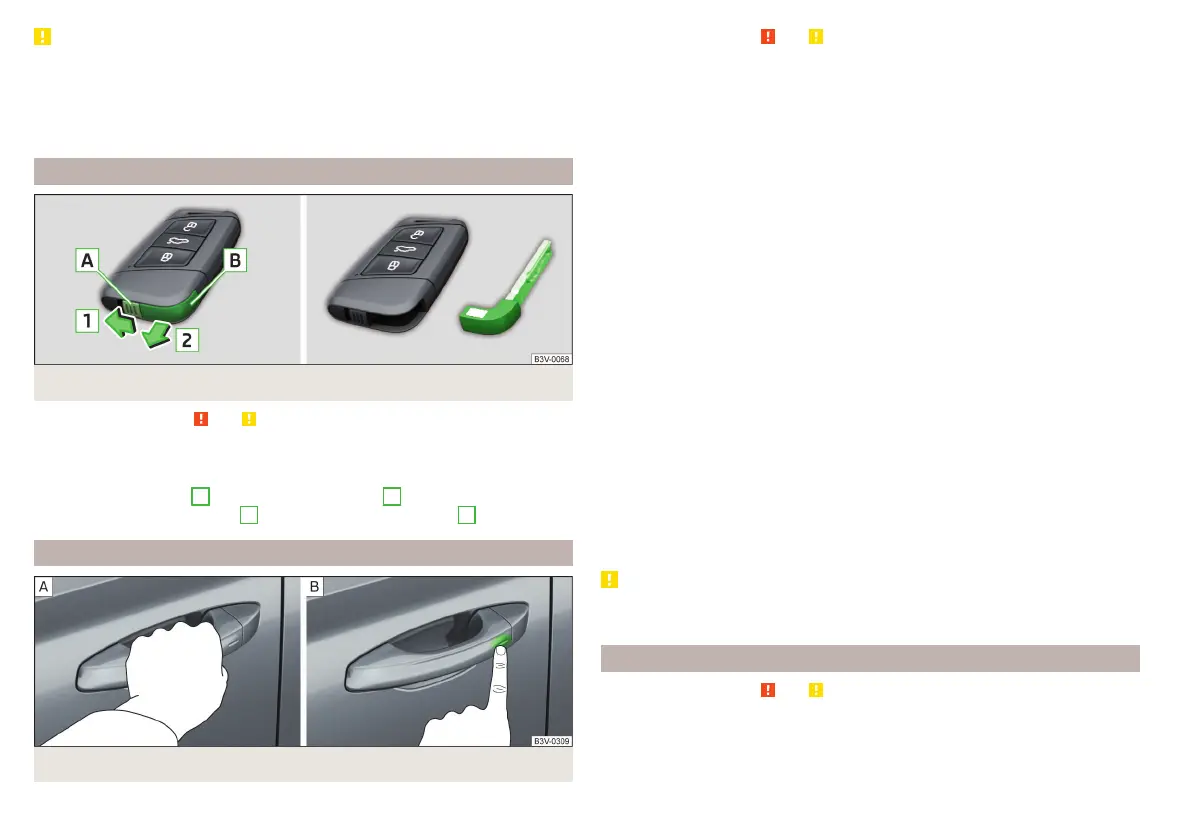 A

B

1

2

B3V-0068

A

B

B3V-0309