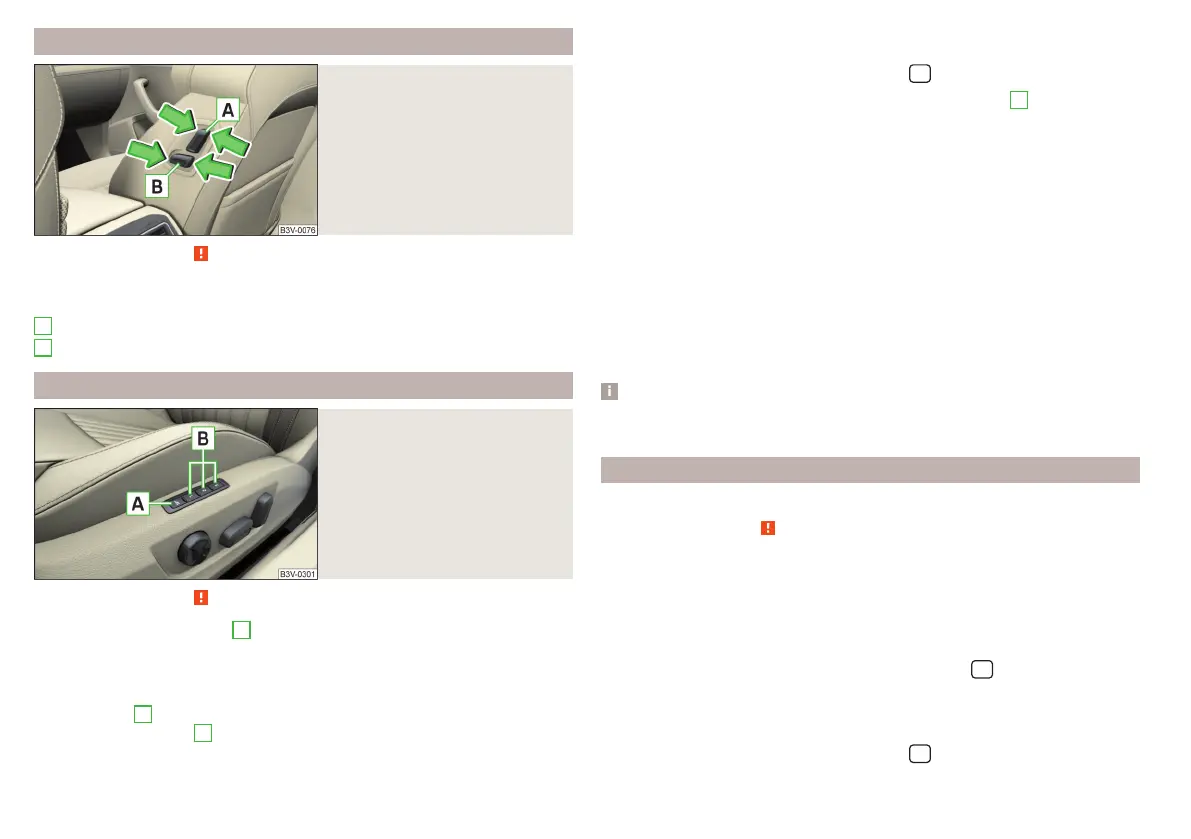 A

B

B3V-0076

B

A

B3V-0301