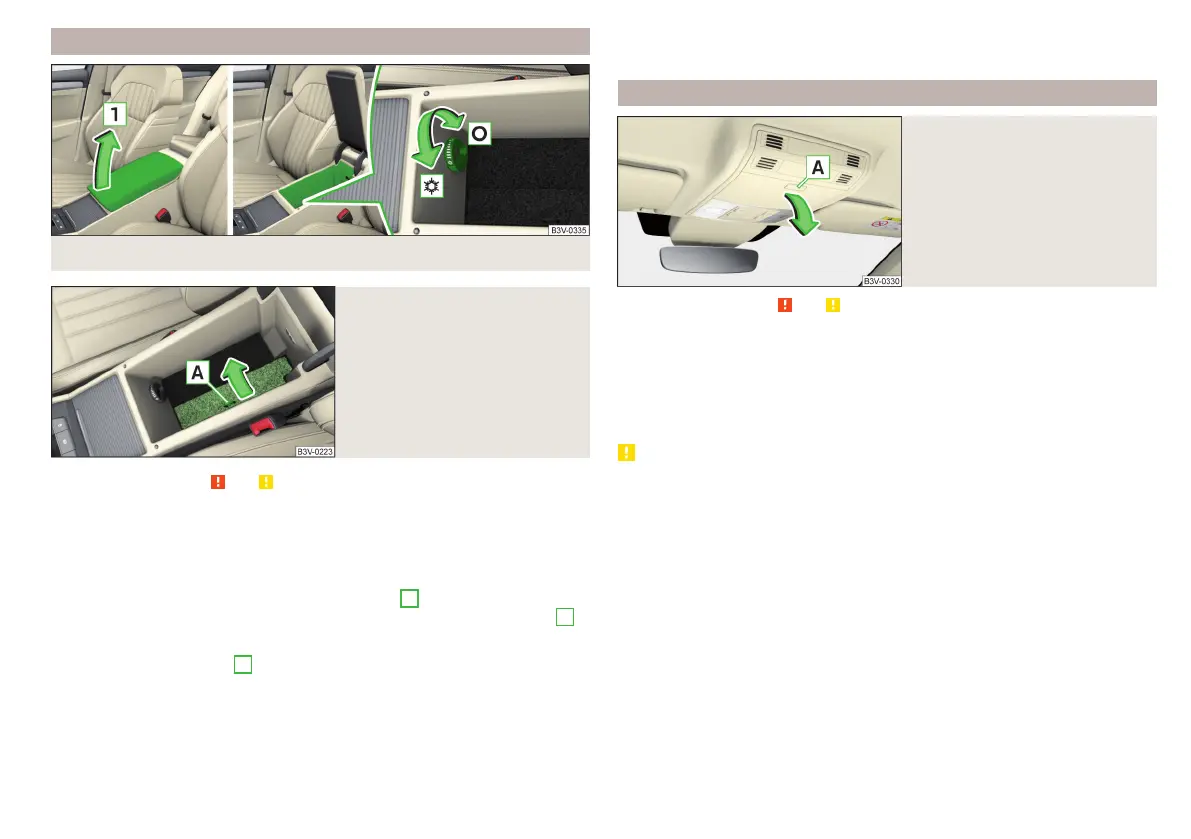 1

O

B3V-0335

A

B3V-0223

A

B3V-0330