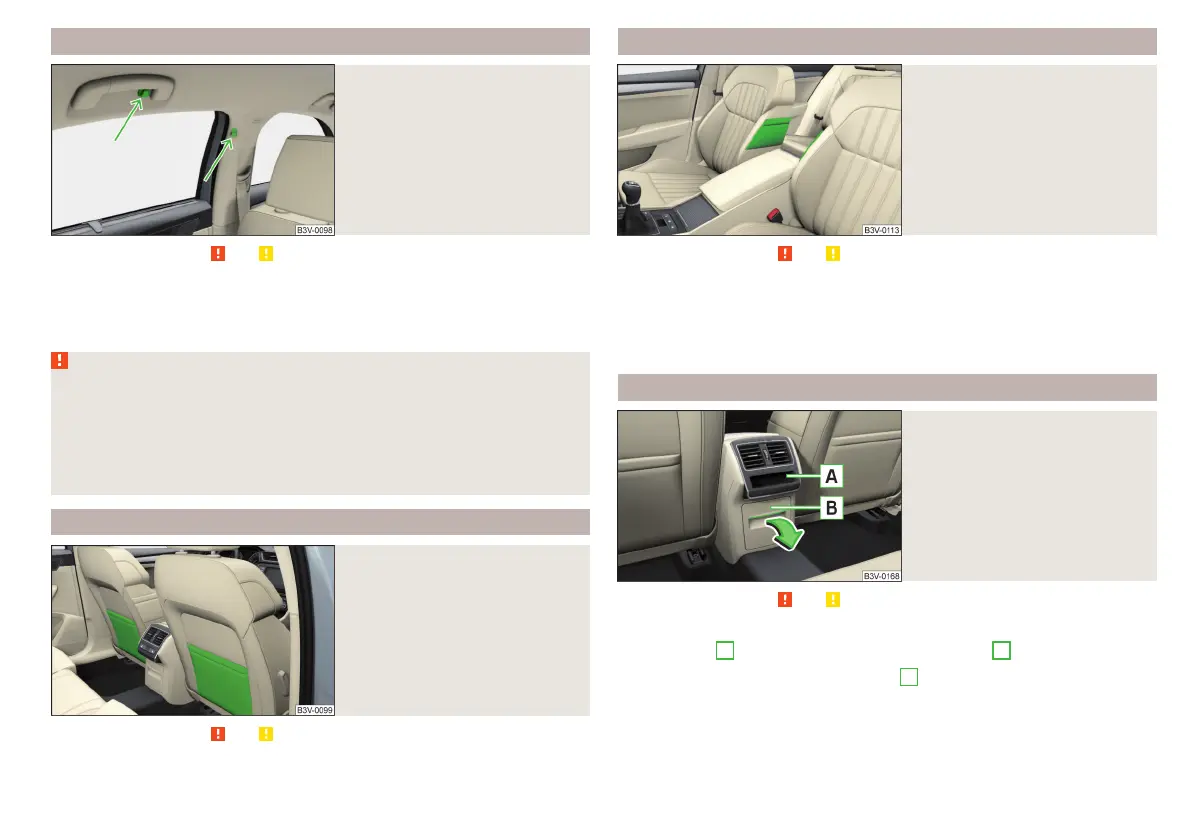 B3V-0098

B3V-0099

B3V-0113

A

B

B3V-0168