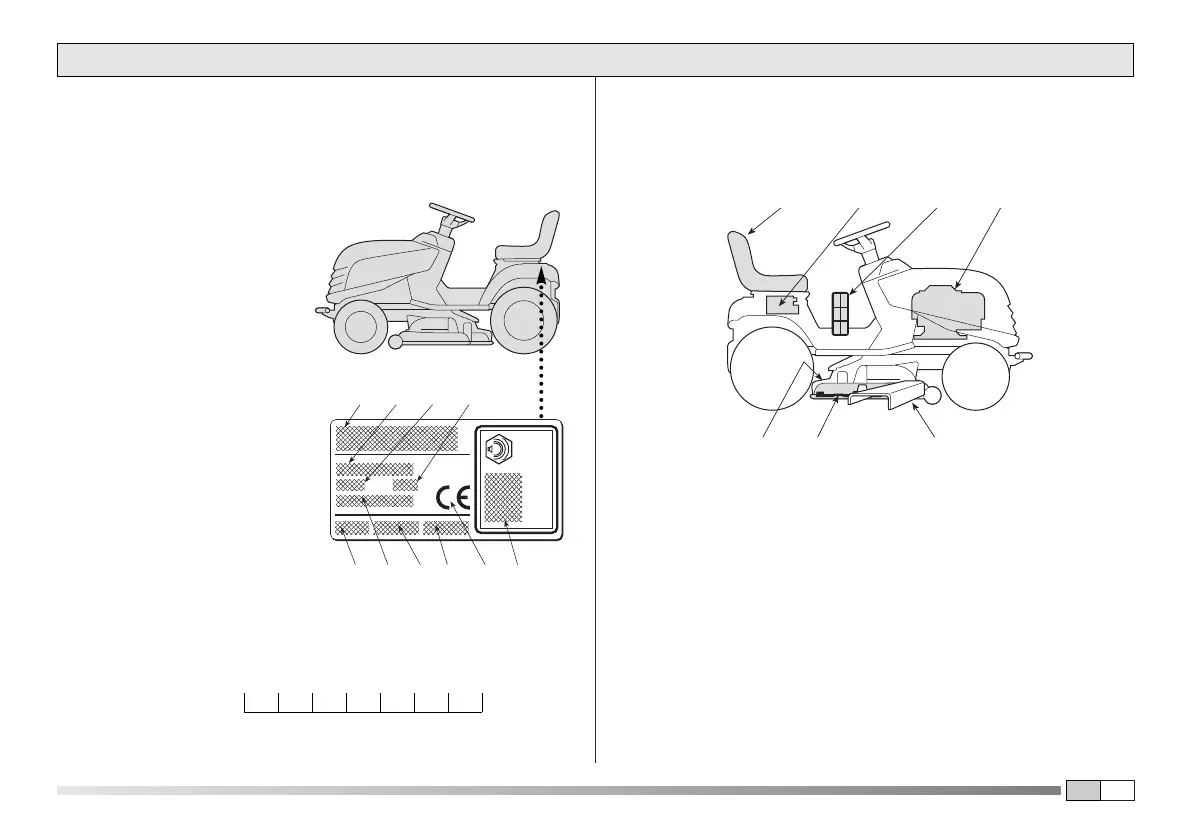 CE