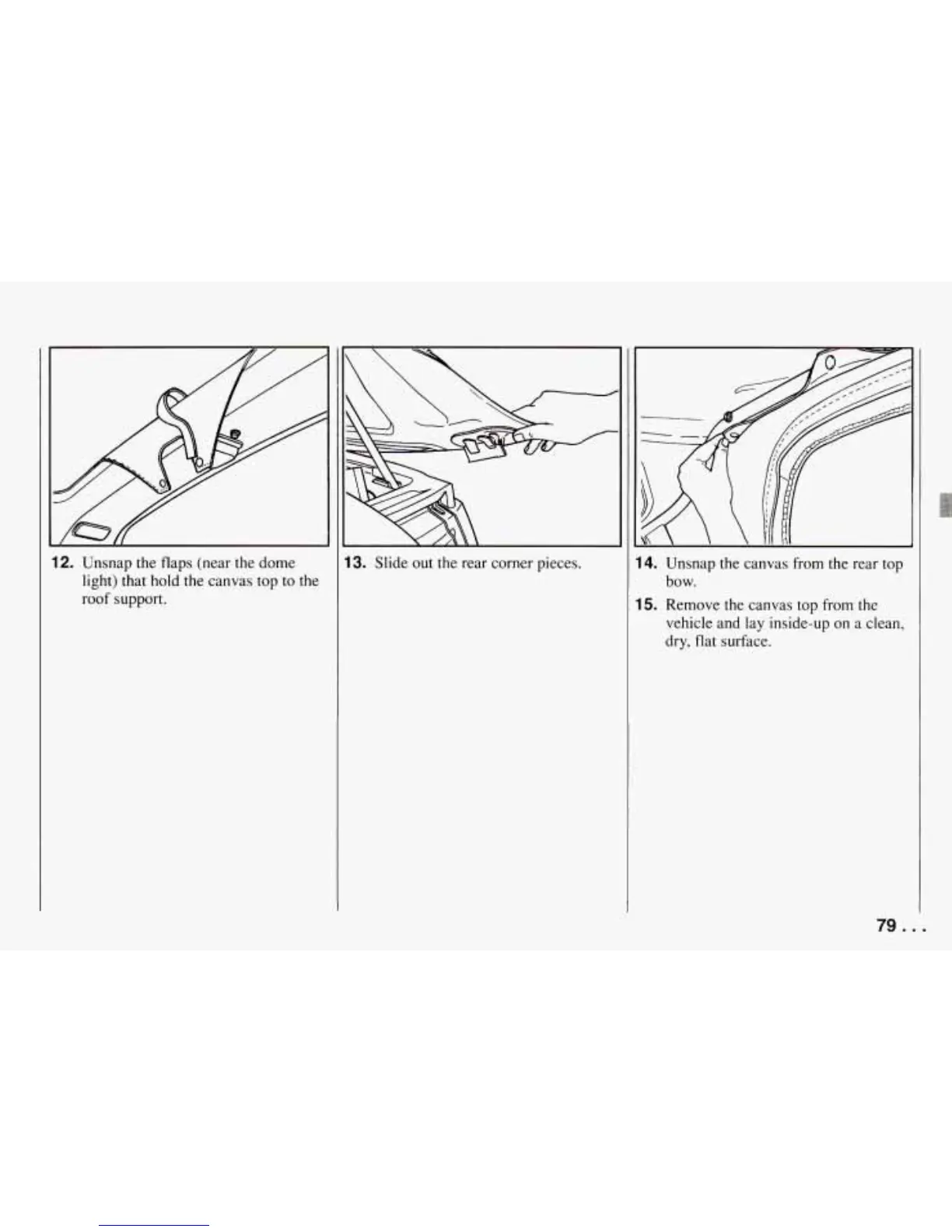 12. Unsnap the flaps (near the dome light) that hold the canvas top to the roof support.

13. Slide out the rear corner pieces.

14. Unsnap the canvas from the rear top bow.

15. Remove the canvas top from the vehicle and lay inside-up on a clean, dry, flat surface.

79 . . .