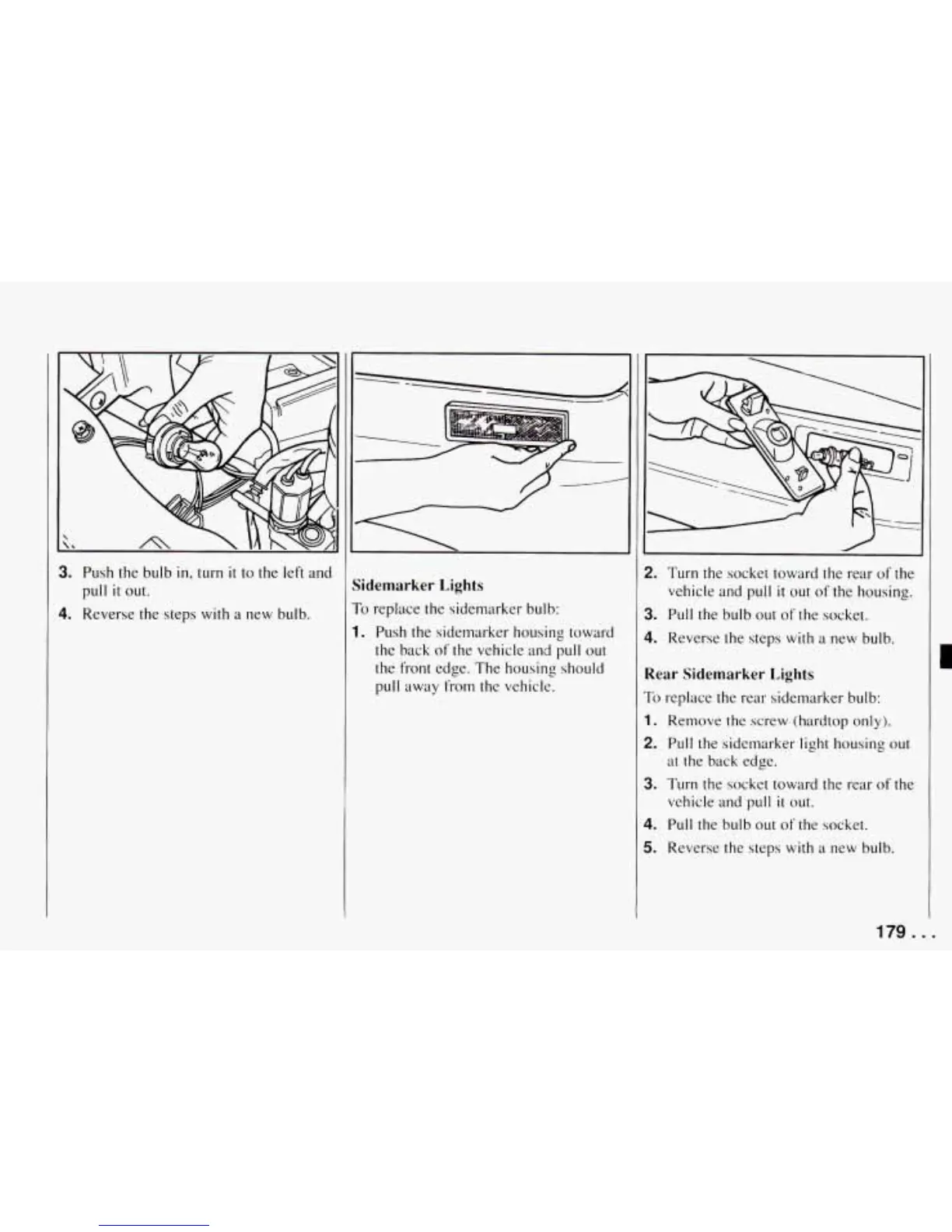 3. Push the bulb in, turn it to the left and pull it out.

4. Reverse the steps with a new bulb.

Sidemarker Lights

To replace the sidemarker bulb:

1. Push the sidemarker housing toward the back of the vehicle and pull out the front edge. The housing should pull away from the vehicle.

2. Turn the socket toward the rear of the vehicle and pull it out of the housing.

3. Pull the bulb out of the socket.

4. Reverse the steps with a new bulb.

Rear Sidemarker Lights

To replace the rear sidemarker bulb:

1. Remove the screw (hardtop only).

2. Pull the sidemarker light housing out at the back edge.

3. Turn the socket toward the rear of the vehicle and pull it out.

4. Pull the bulb out of the socket.

5. Reverse the steps with a new bulb.

179 . . .