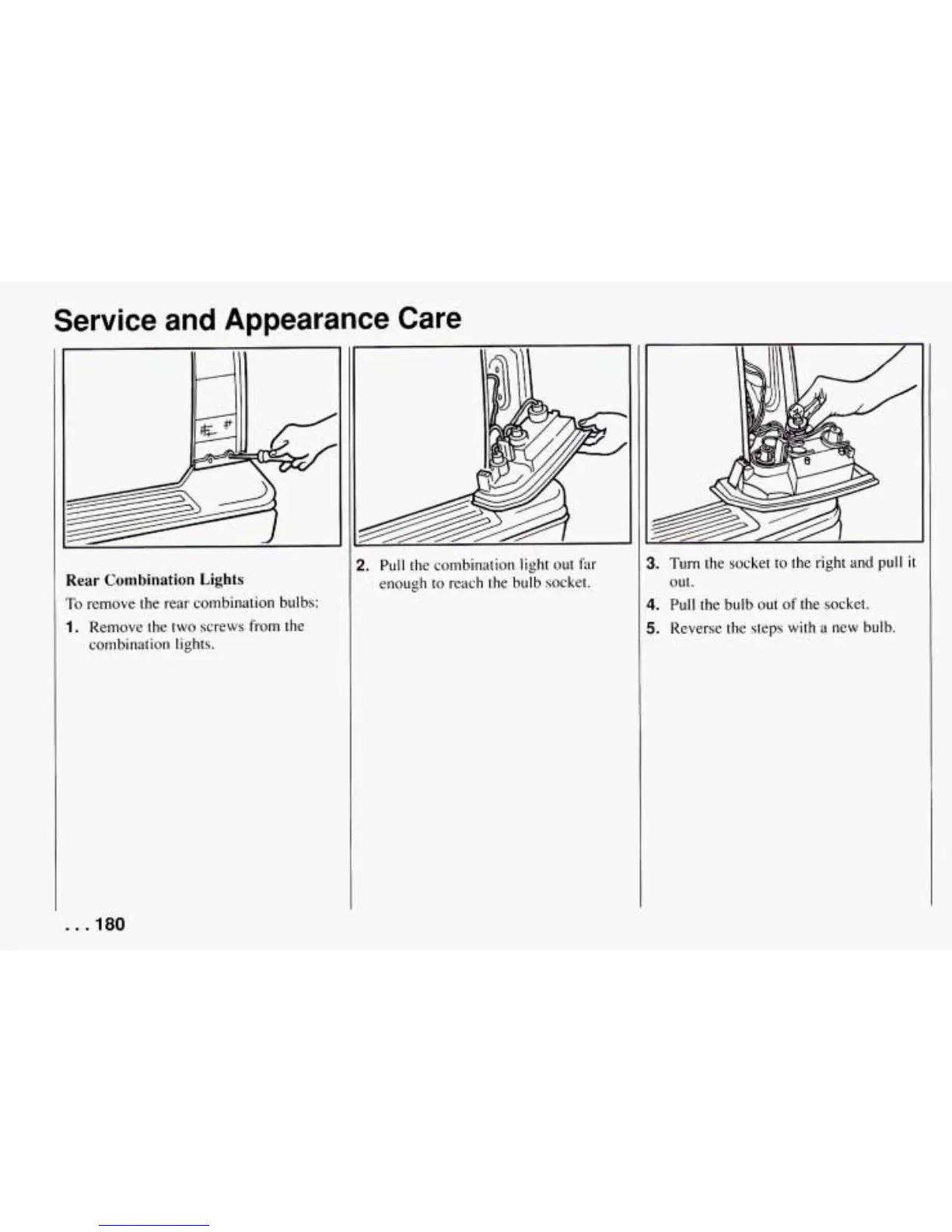 Service and Appearance Care

Rear Combination Lights

To remove the rear combination bulbs:

1. Remove the two screws from the combination lights.

2. Pull the combination light out far enough to reach the bulb socket.

3. Turn the socket to the right and pull it out.

4. Pull the bulb out of the socket.

5. Reverse the steps with a new bulb.

. . . 180