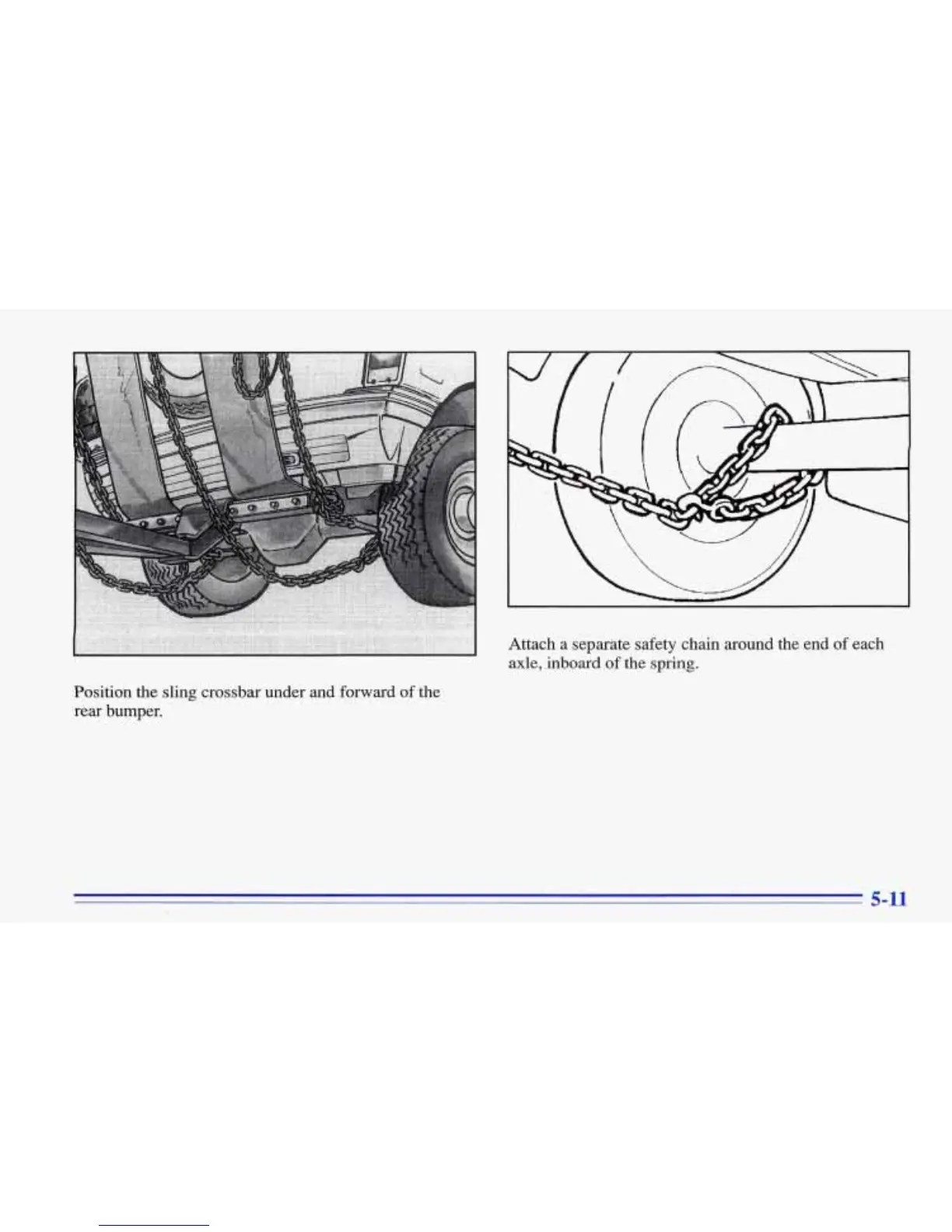 Position the sling crossbar under and forward of the rear bumper.

Attach a separate safety chain around the end of each axle, inboard of the spring.

5-11