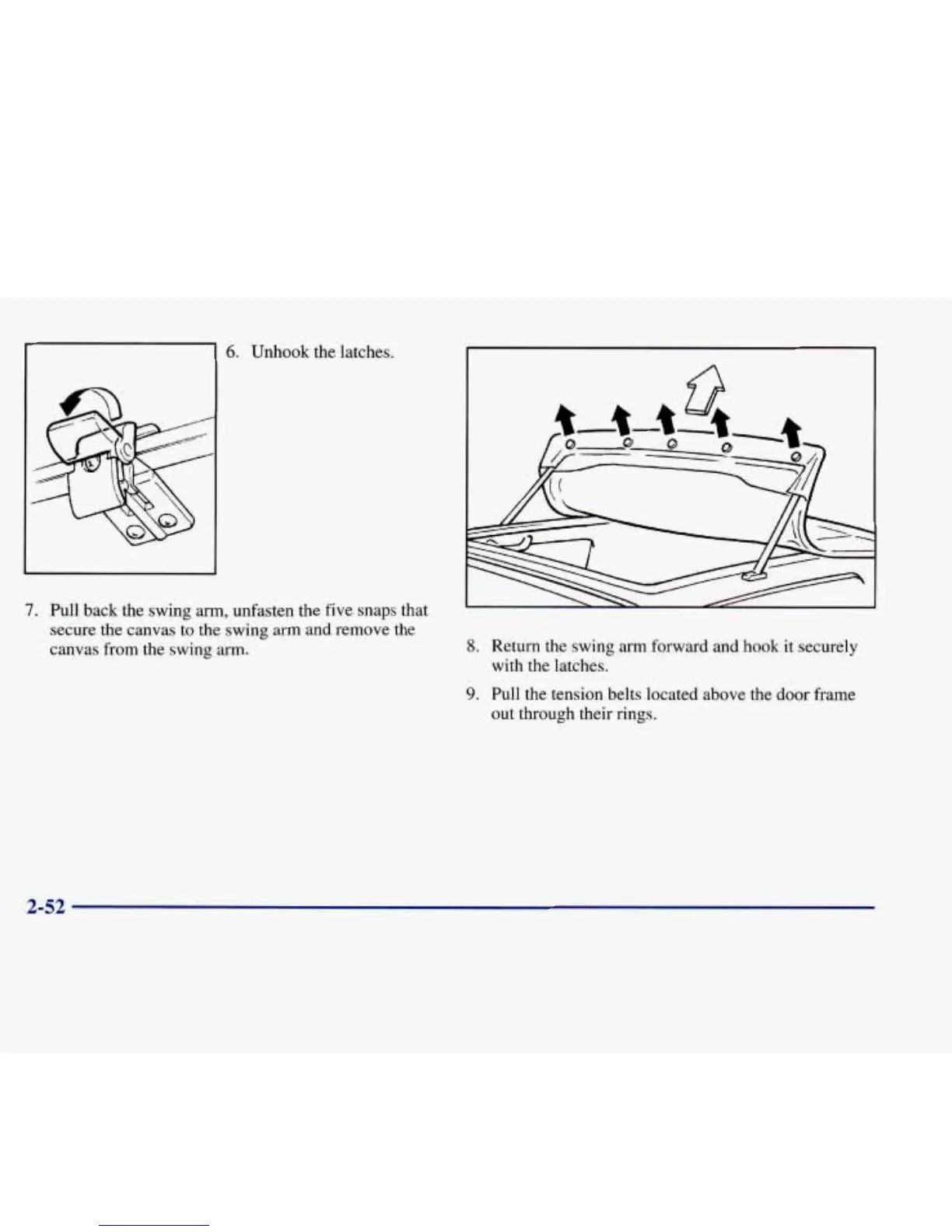 6. Unhook the latches.

7. Pull back the swing arm, unfasten the five snaps that secure the canvas to the swing arm and remove the canvas from the swing arm.

8. Return the swing arm forward and hook it securely with the latches.

9. Pull the tension belts located above the door frame out through their rings.

2-52