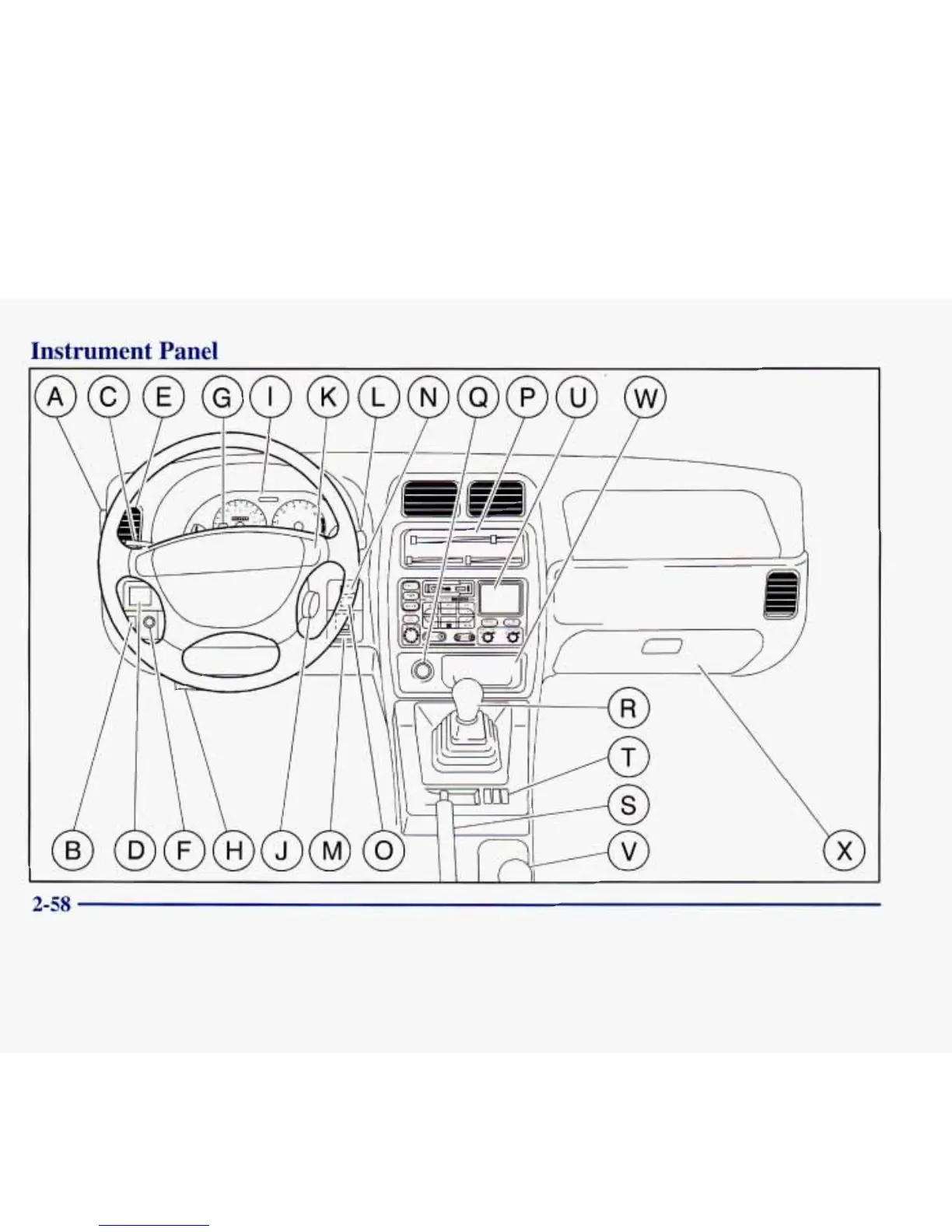 Instrument Panel

A C E G I K L N Q P U W

R
T
S
V

B D F H J M O X

2-58