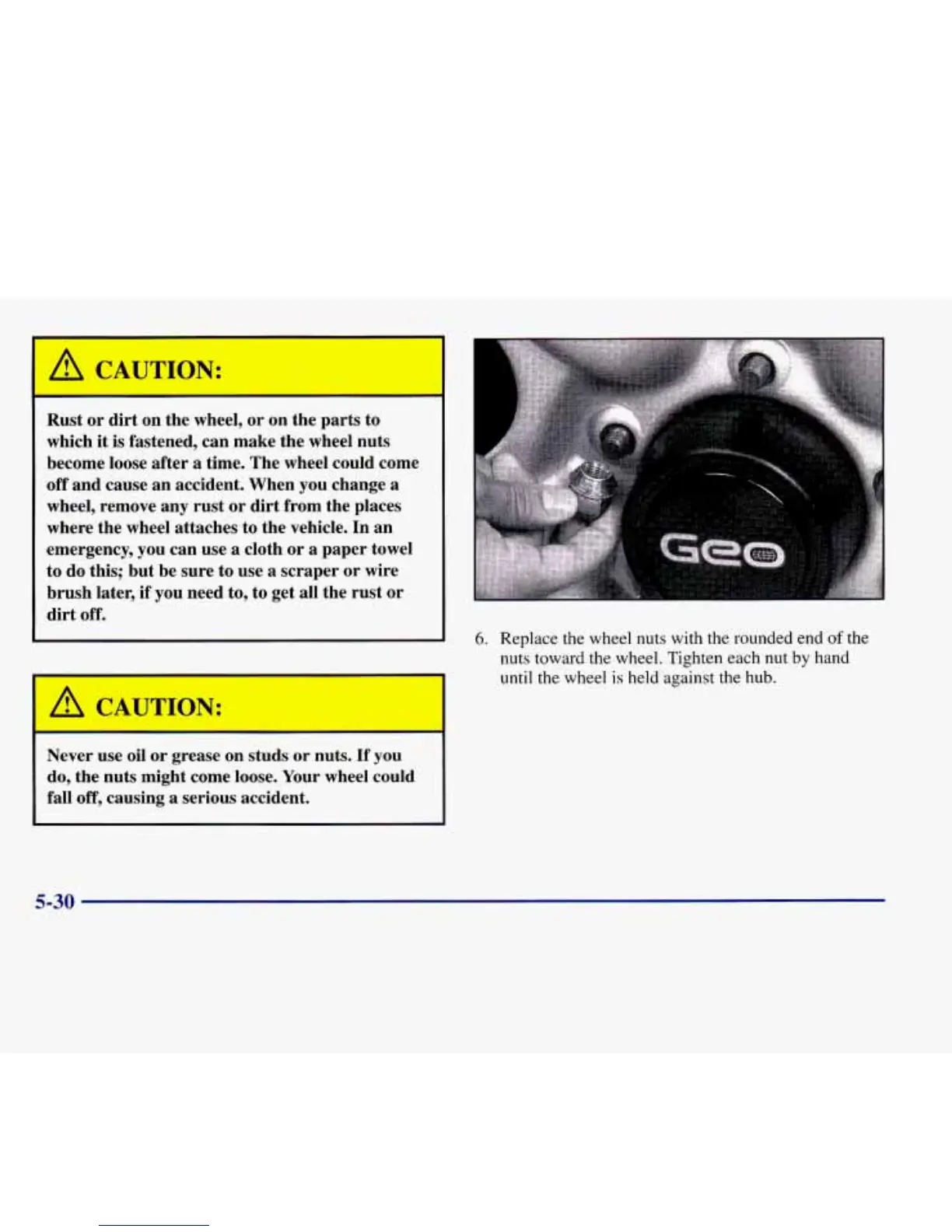 CAUTION:

Rust or dirt on the wheel, or on the parts to which it is fastened, can make the wheel nuts become loose after a time. The wheel could come off and cause an accident. When you change a wheel, remove any rust or dirt from the places where the wheel attaches to the vehicle. In an emergency, you can use a cloth or a paper towel to do this; but be sure to use a scraper or wire brush later, if you need to, to get all the rust or dirt off.

CAUTION:

Never use oil or grease on studs or nuts. If you do, the nuts might come loose. Your wheel could fall off, causing a serious accident.

Geo

6. Replace the wheel nuts with the rounded end of the nuts toward the wheel. Tighten each nut by hand until the wheel is held against the hub.

5-30