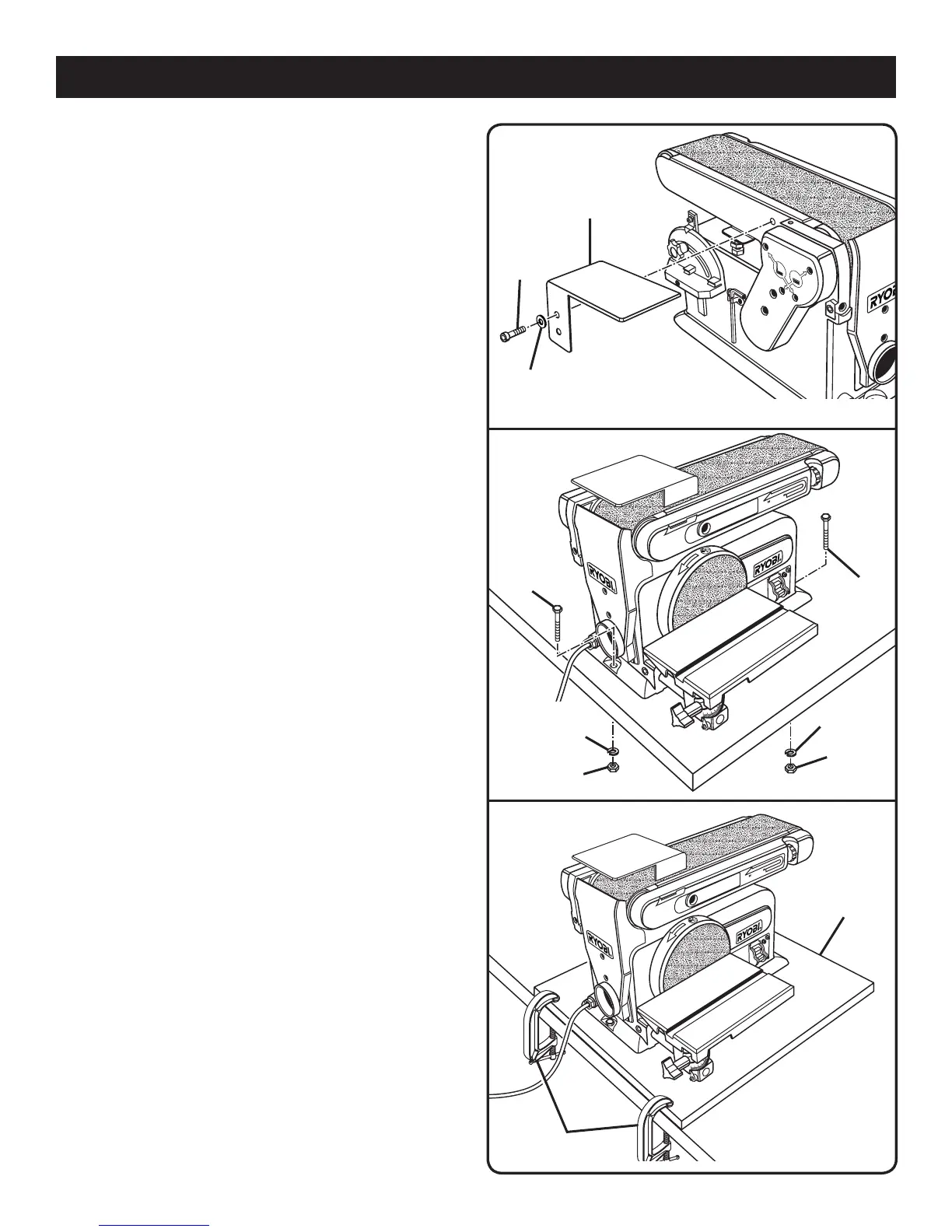 RYOBI

RYOBI

RYOBI

RYOBI

RYOBI