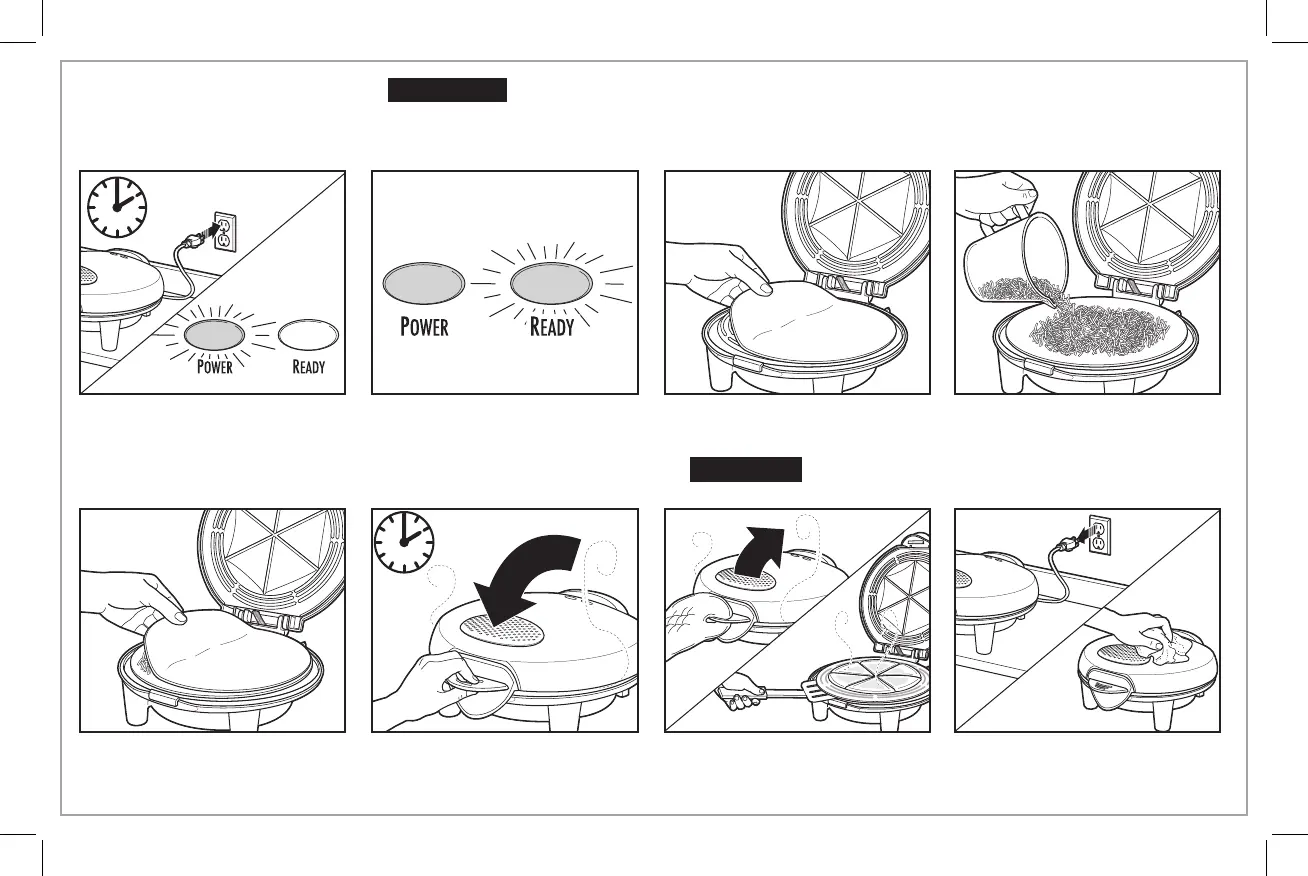 POWER READY

POWER READY