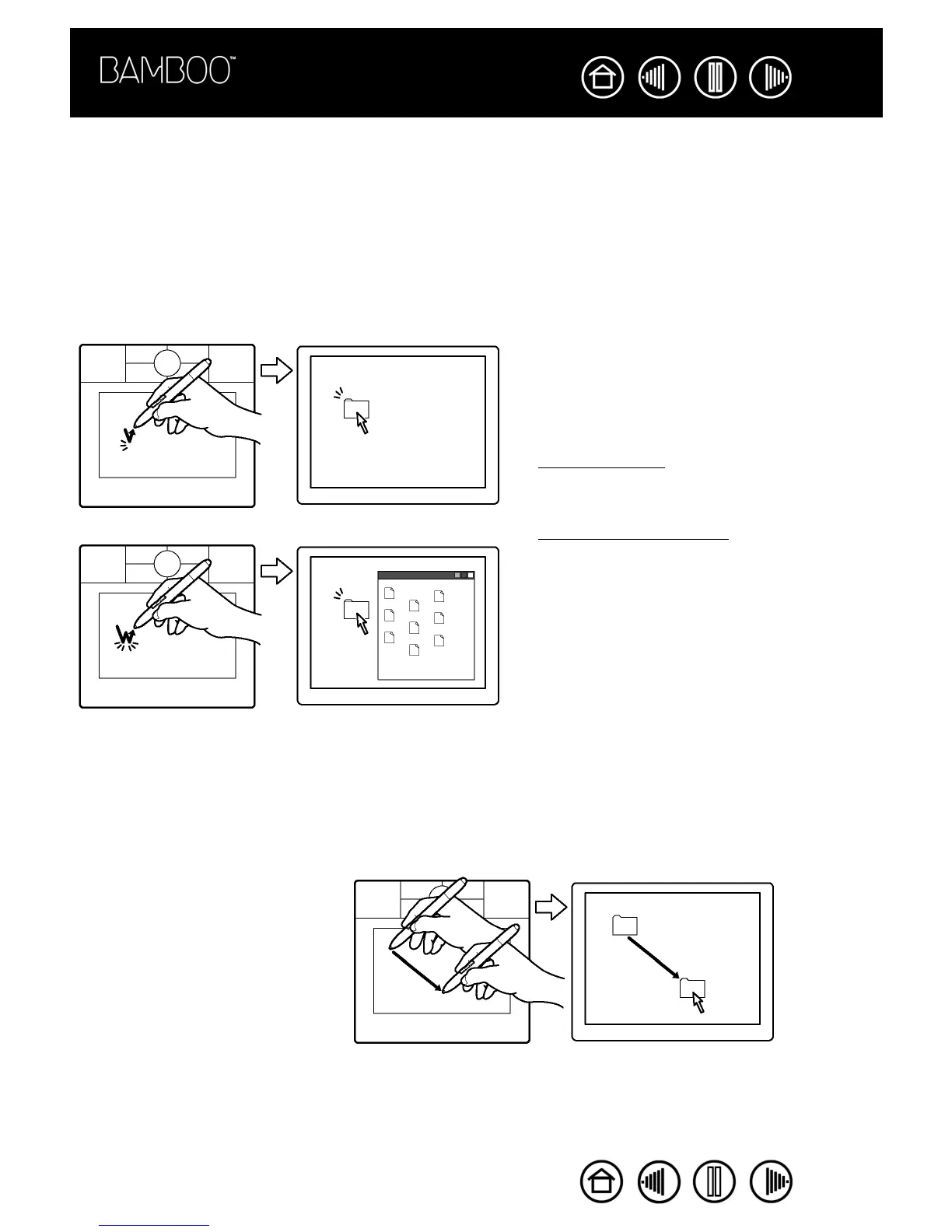 BAMBOO™