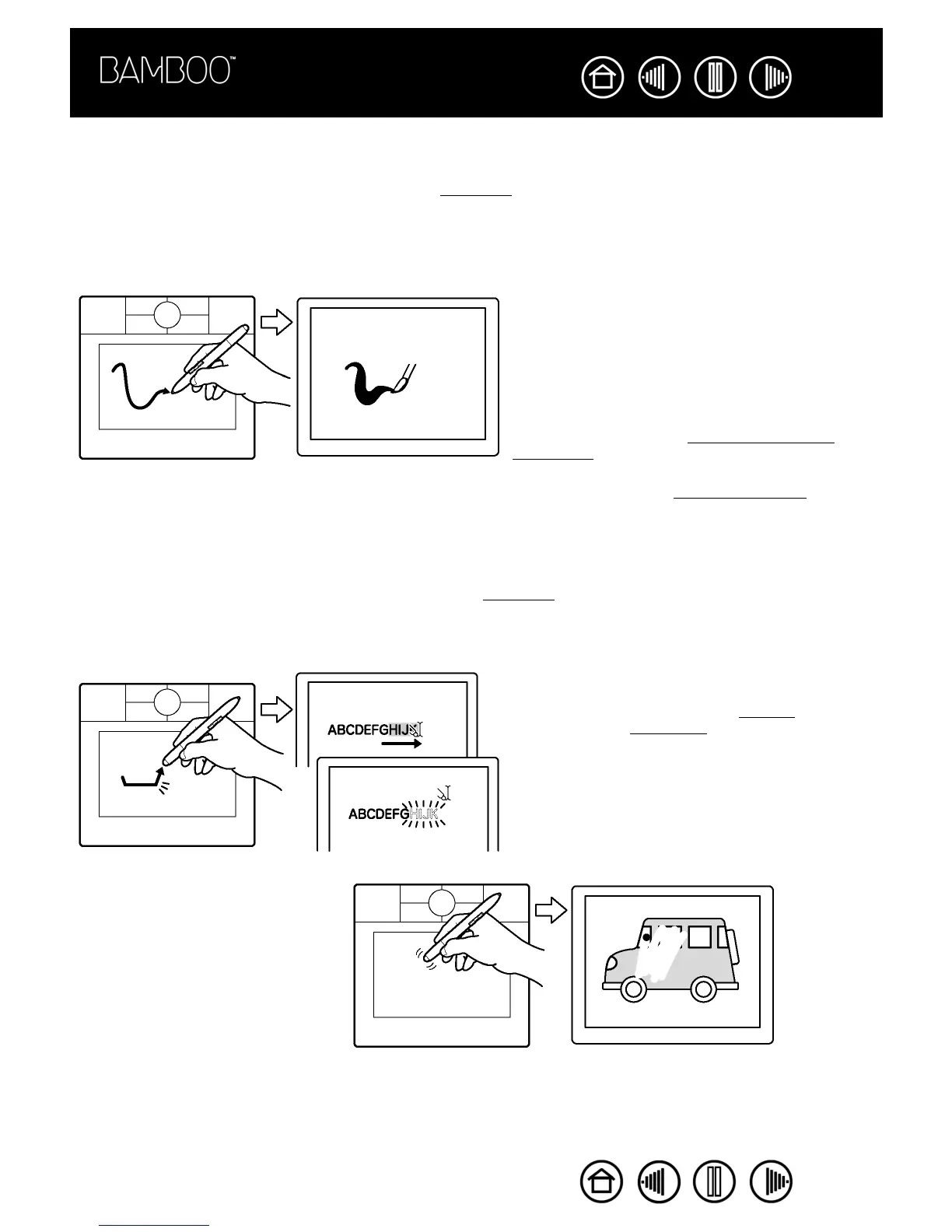 BAMBOO™

ABCDEFGHIJ

ABCDEFGHIJK