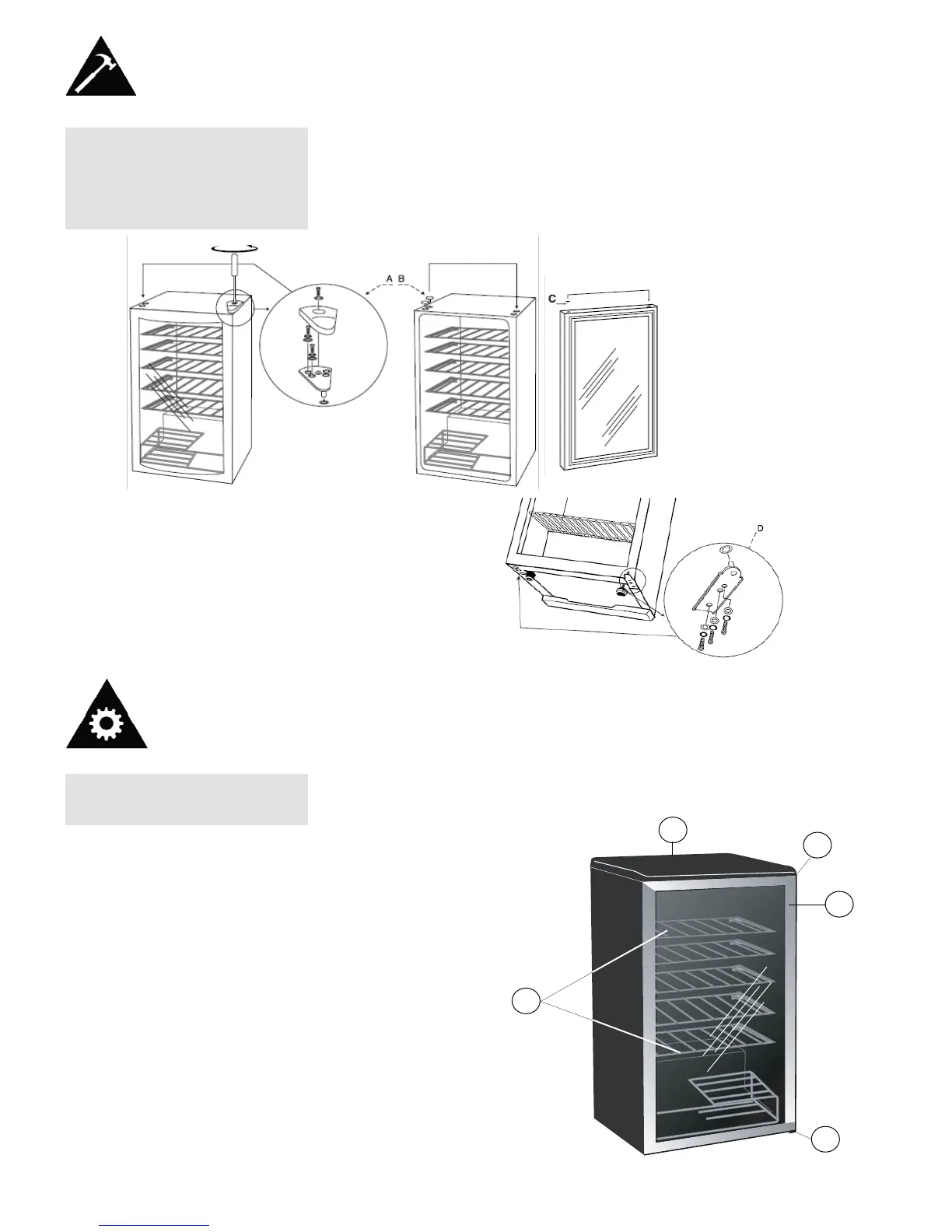 A B

C

D