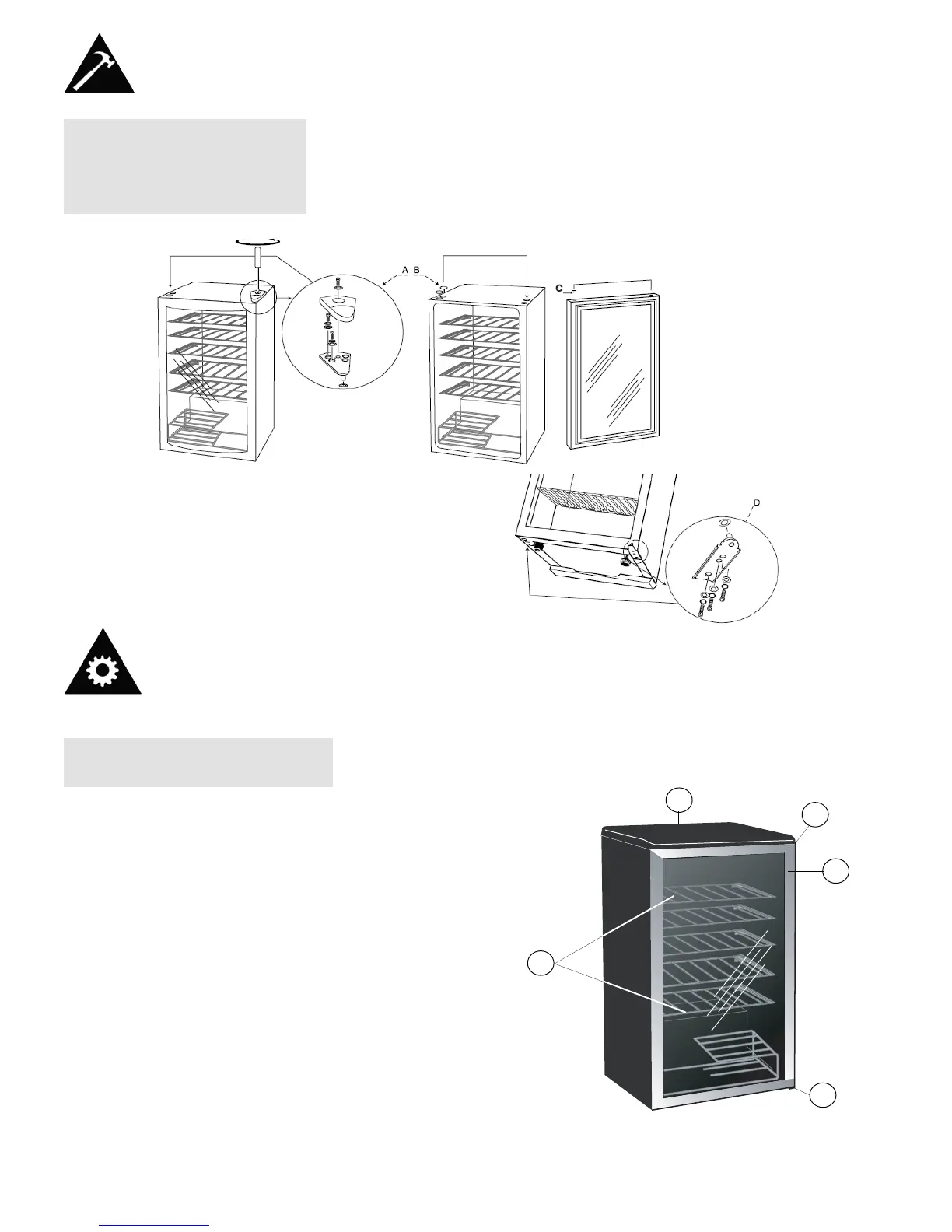 A B

C

D