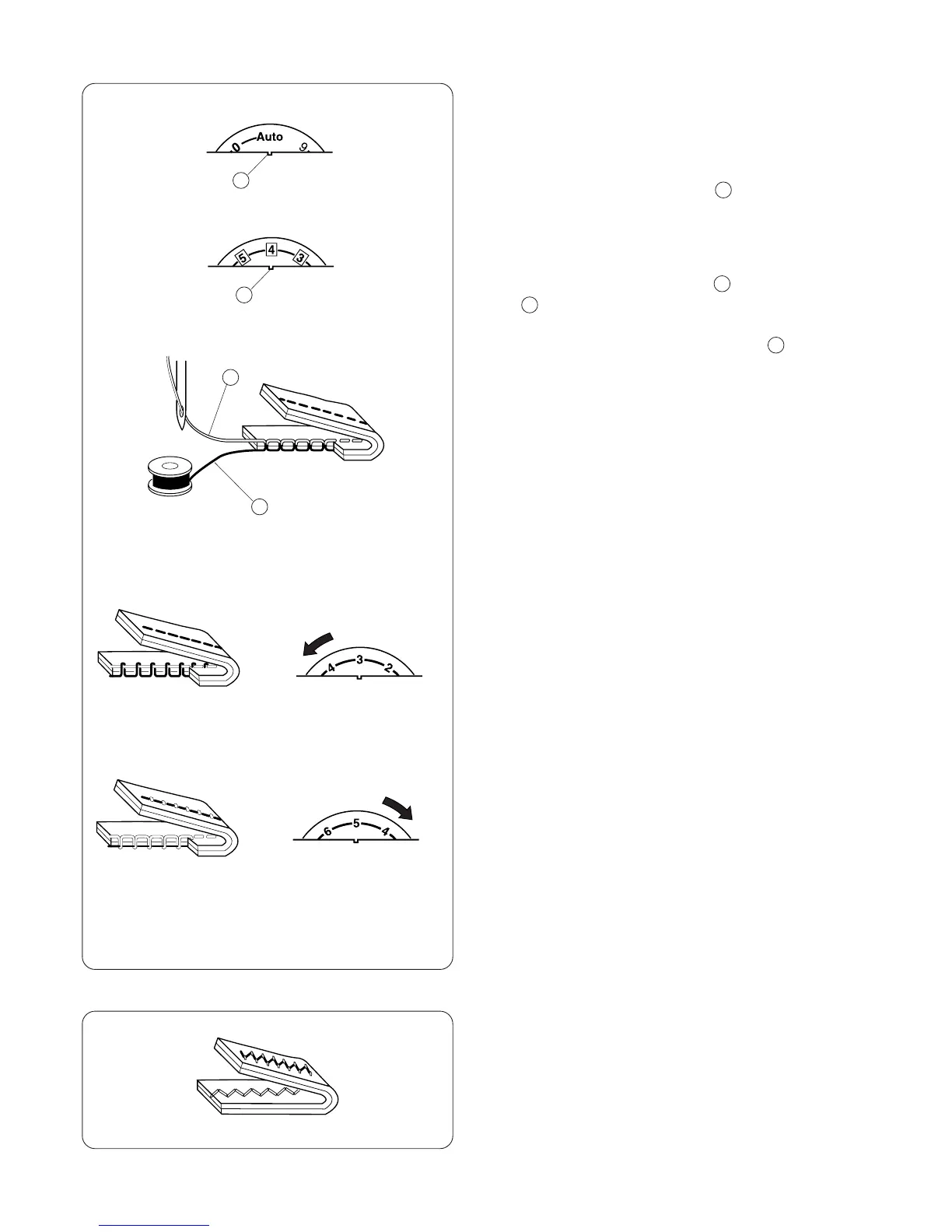 0 Auto 9

5 4 3

4 3 2

6 5 4