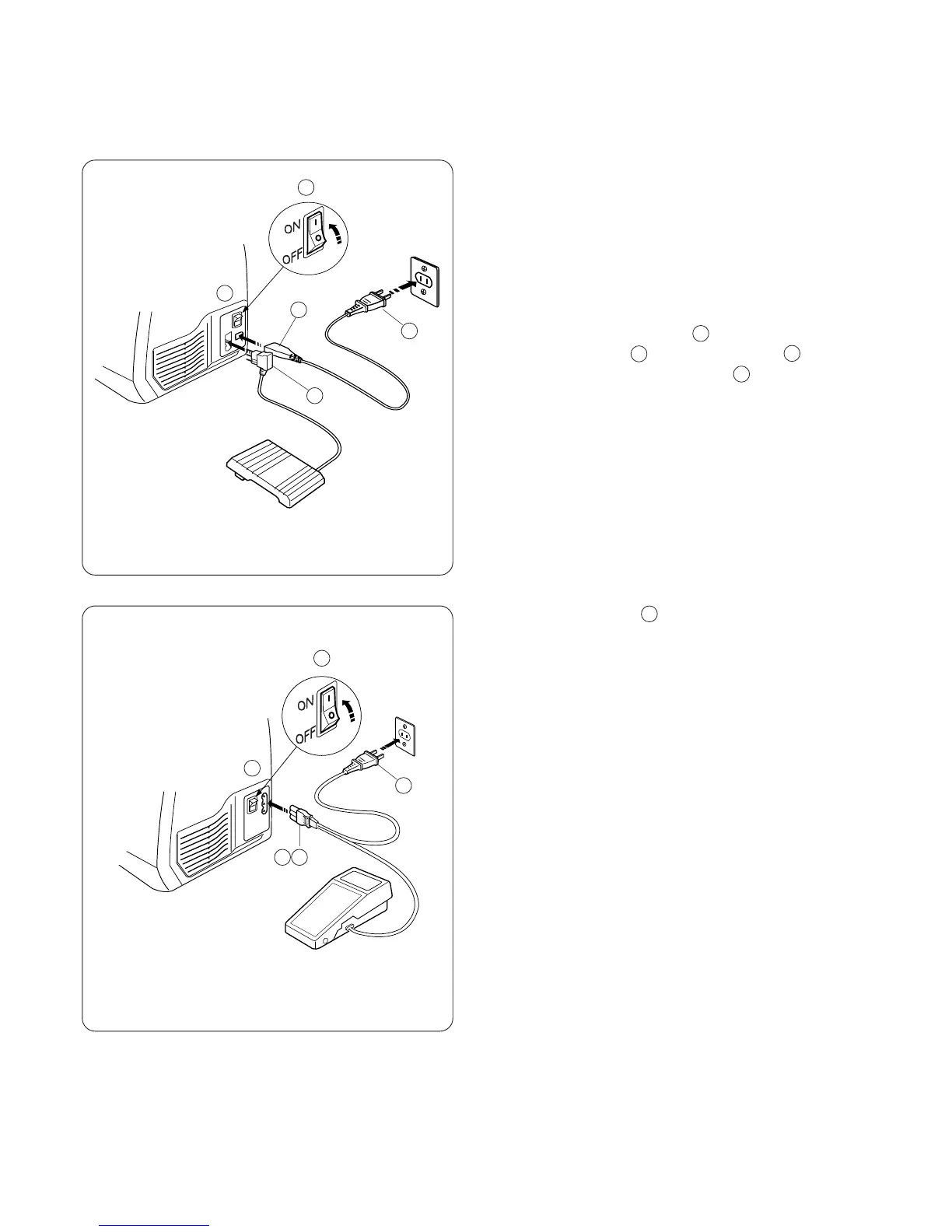 ON

OFF

ON

OFF